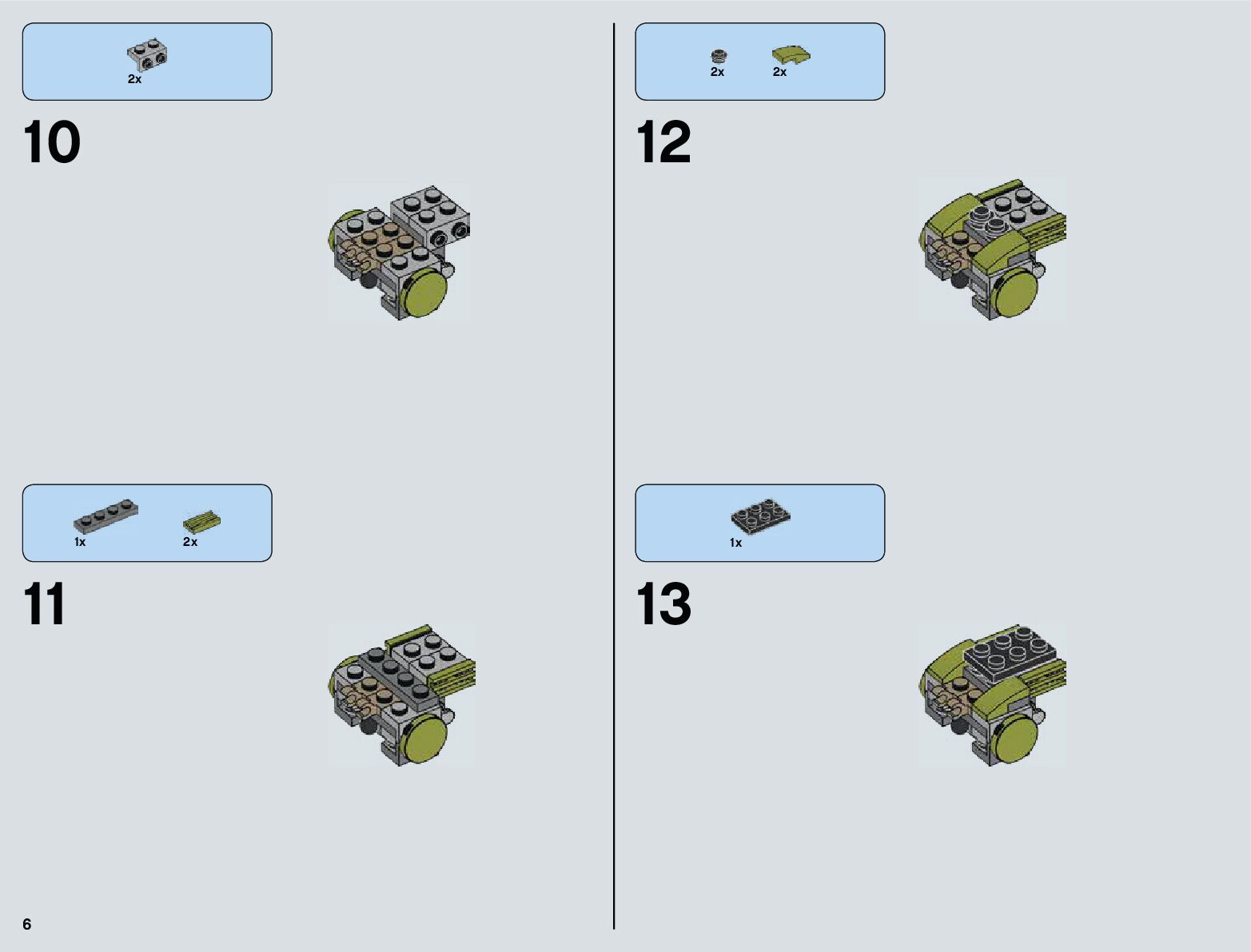 2x

10

1x 2x

11

2x 2x

12

1x

13

6