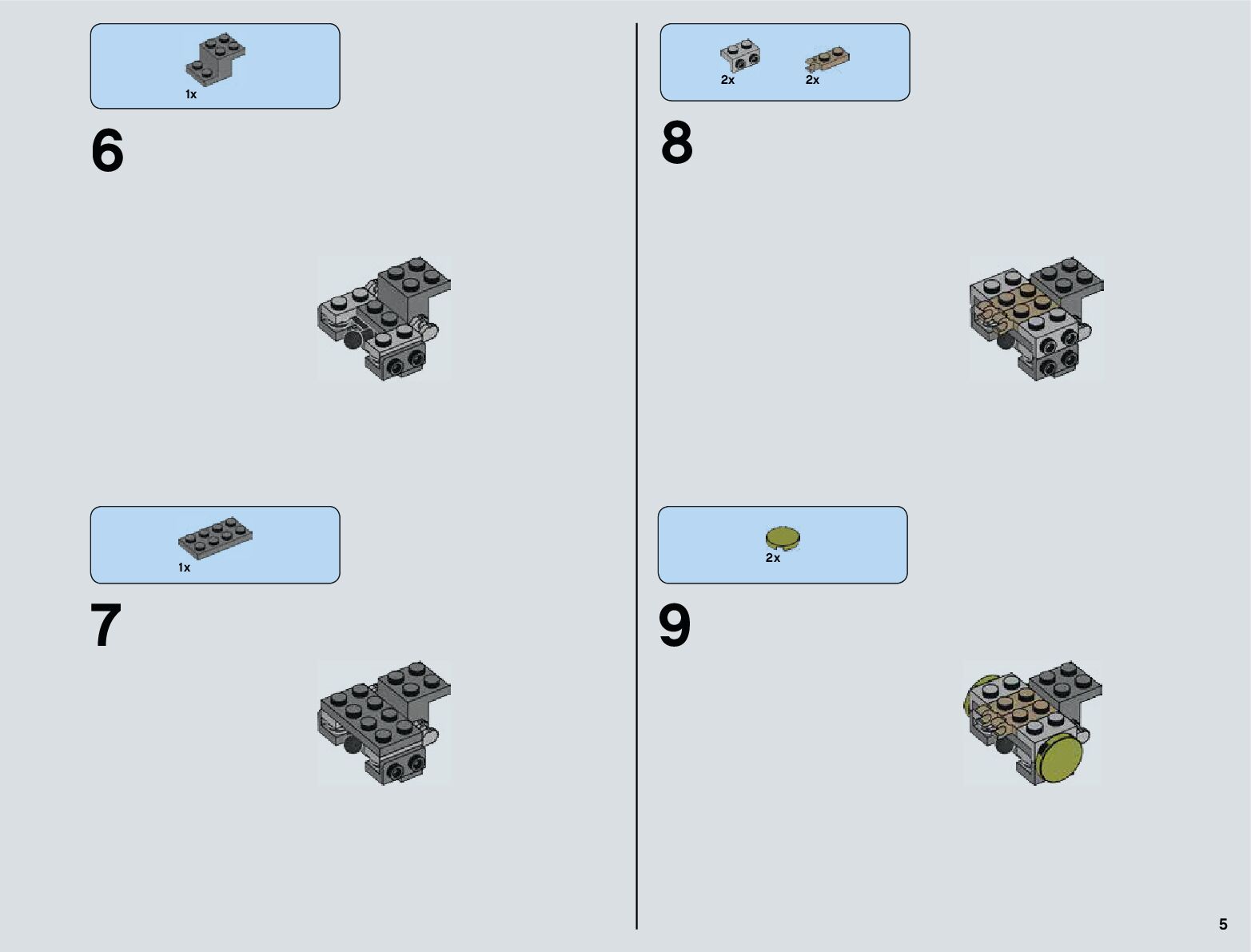 1x

6

1x

7

2x 2x

8

2x

9

5