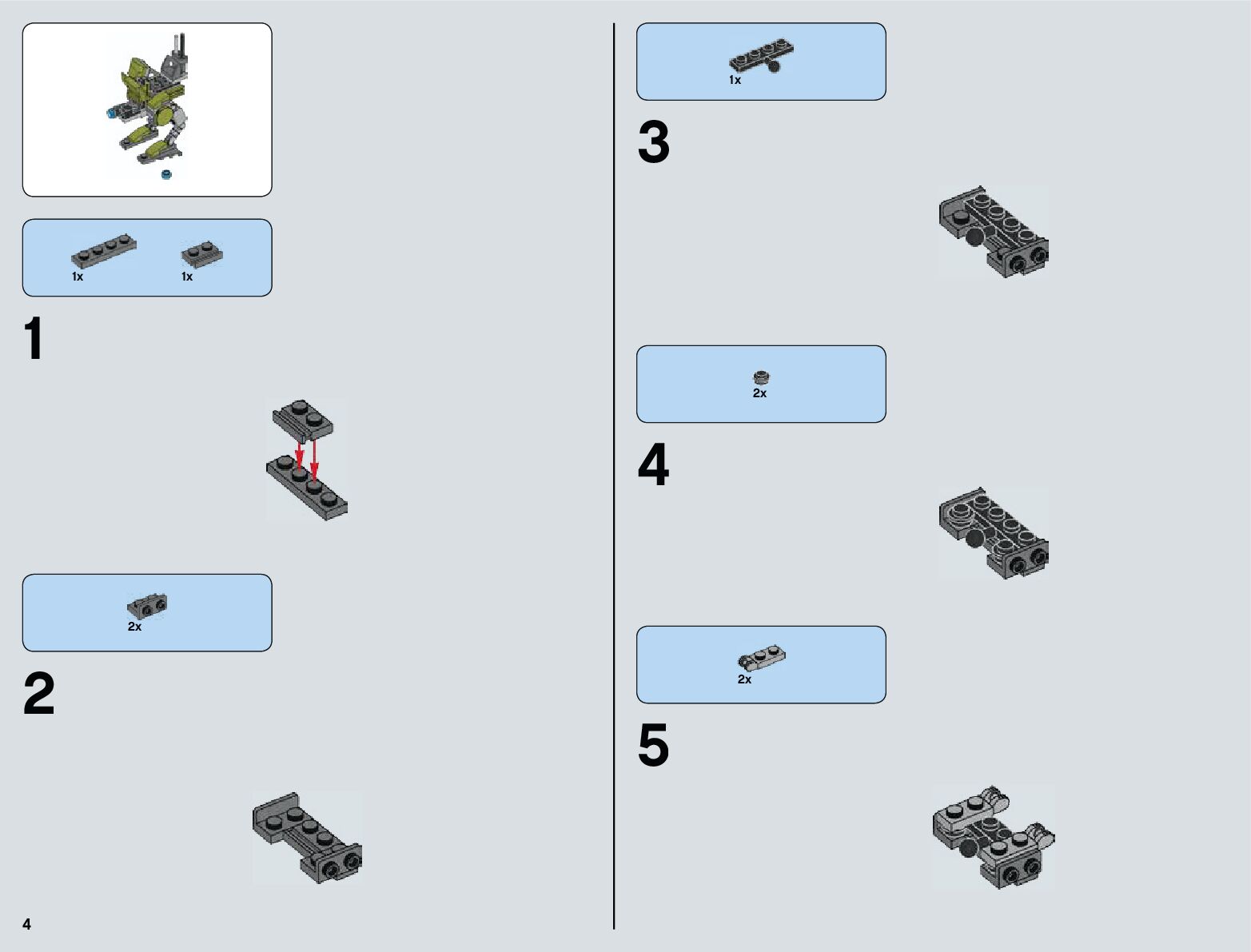 1x 1x

1

2x

2

4

1x

3

2x

4

2x

5