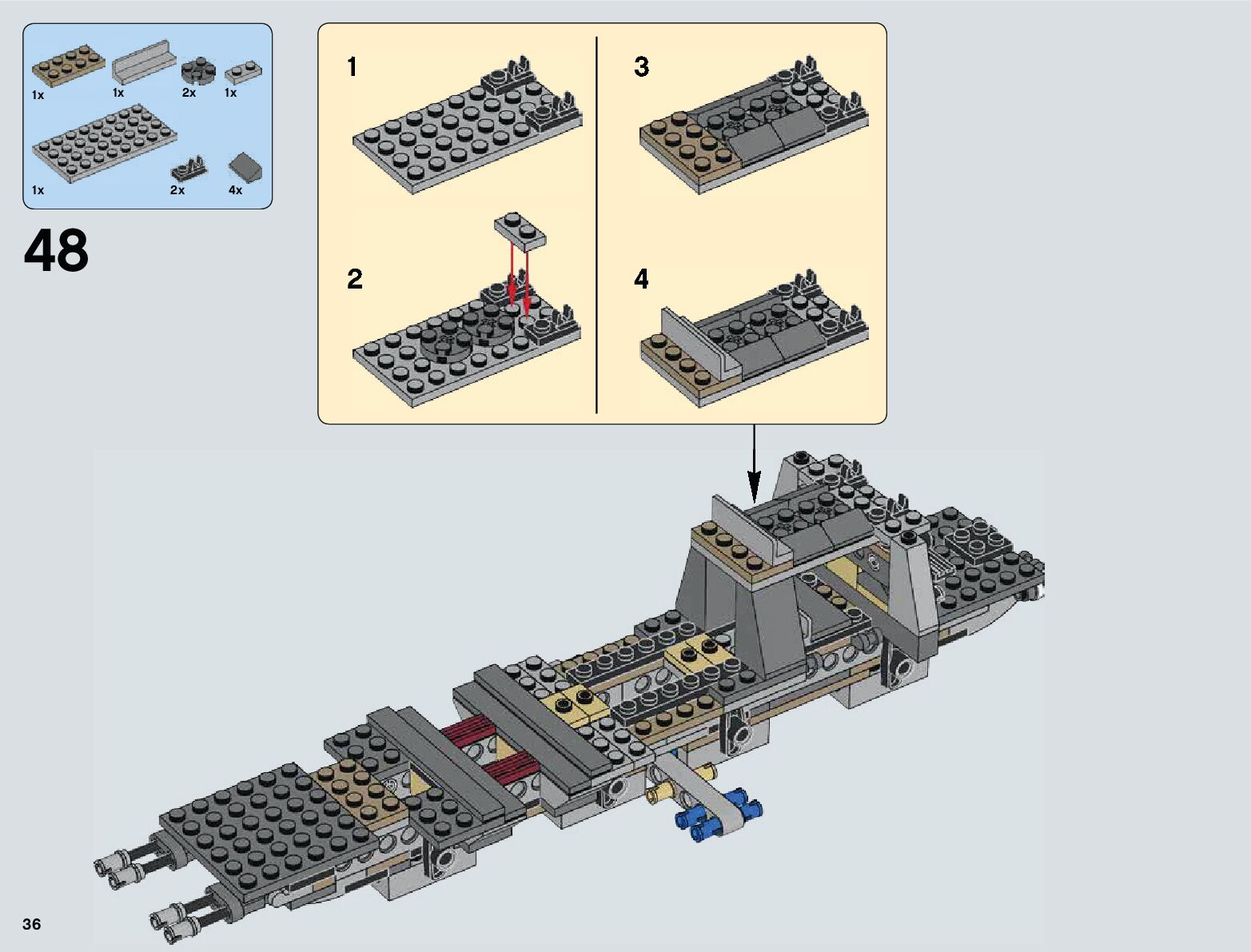 1x 1x 2x 1x

1x 2x 4x

48

1

2

3

4

36