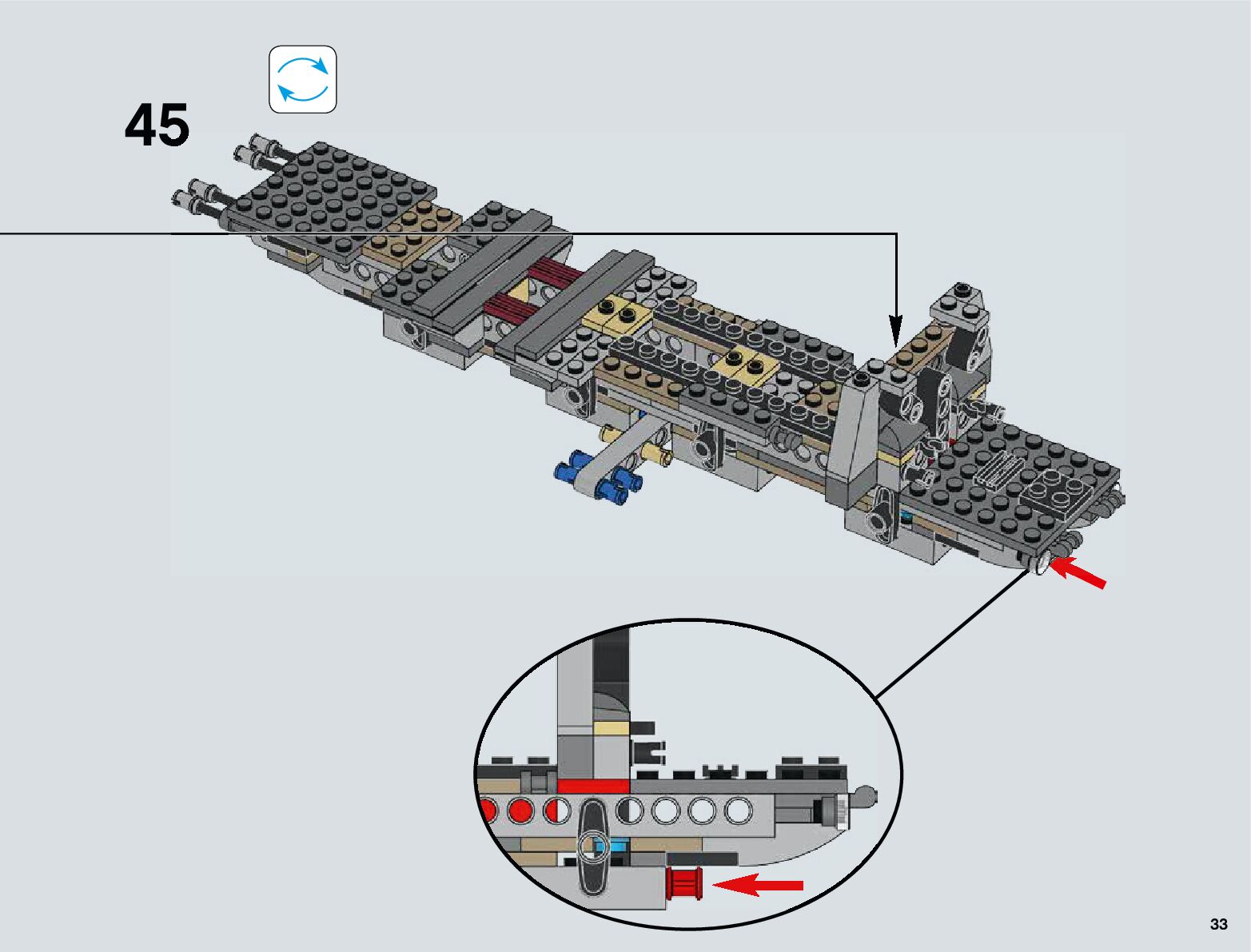 45

33