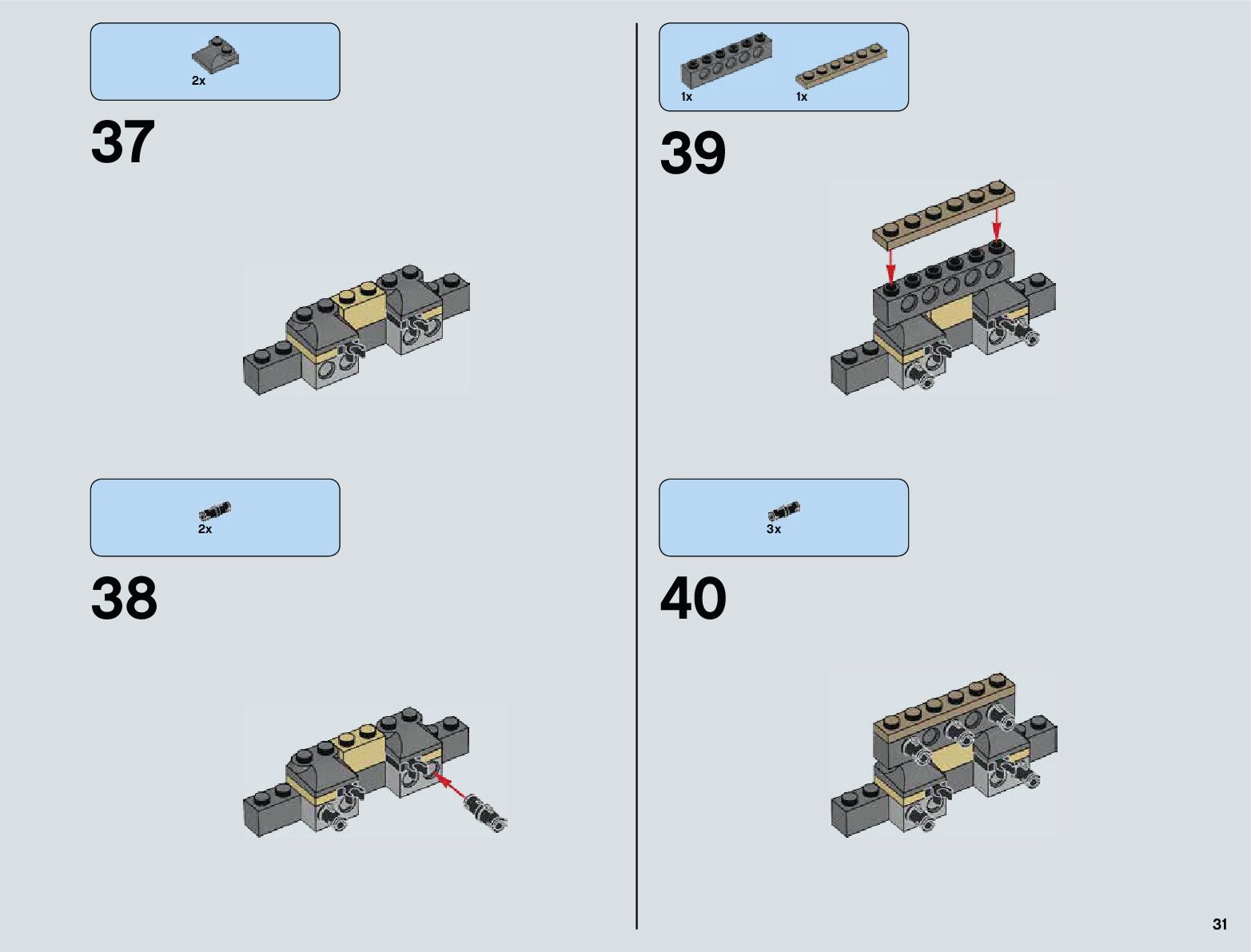 2x

37

2x

38

1x 1x

39

3x

40

31