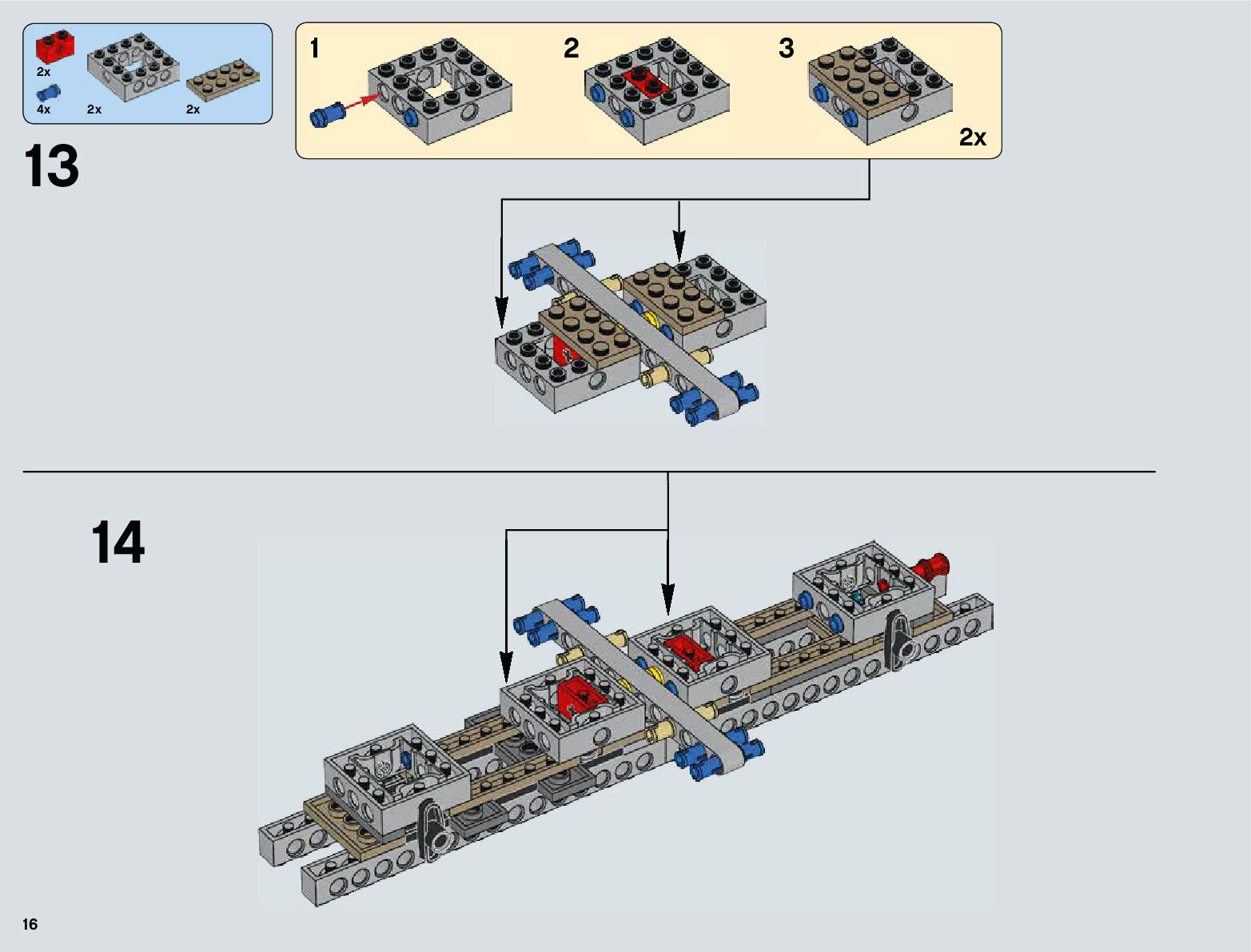 2x
4x
2x
2x

13

1
2
3
2x

14

16