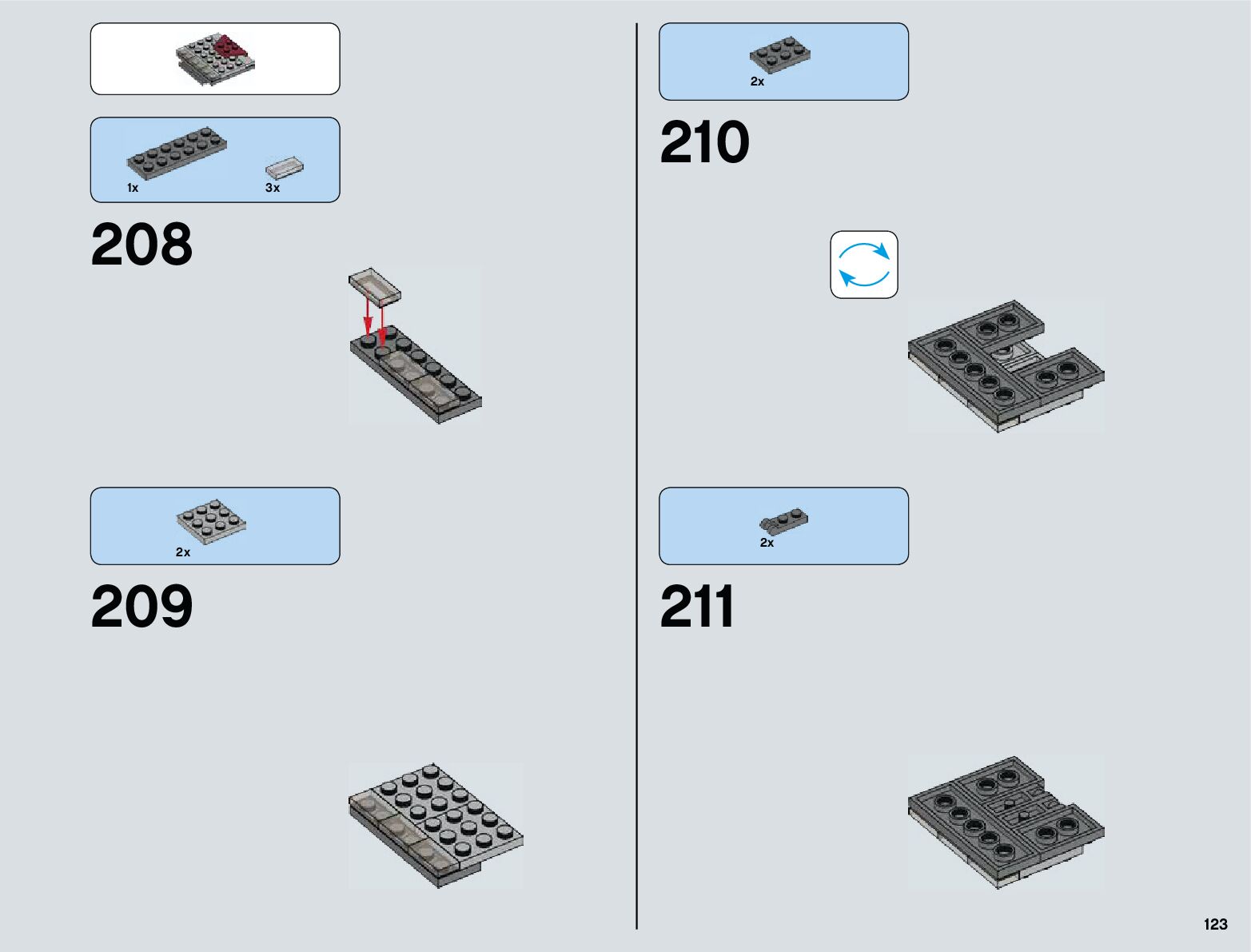 1x 3x

208

2x

209

2x

210

2x

211

123