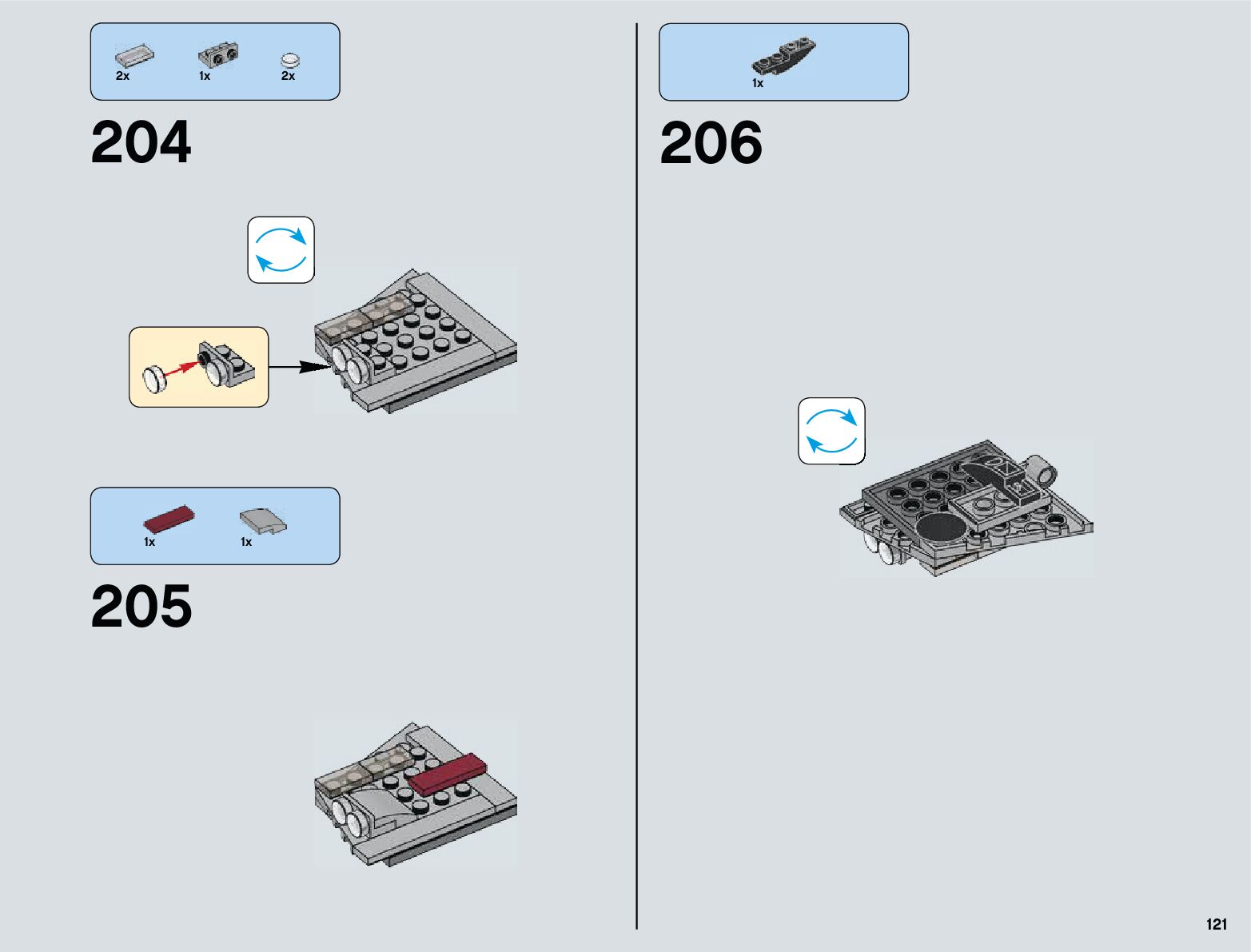 2x 1x 2x

204

1x 1x

205

1x

206

121