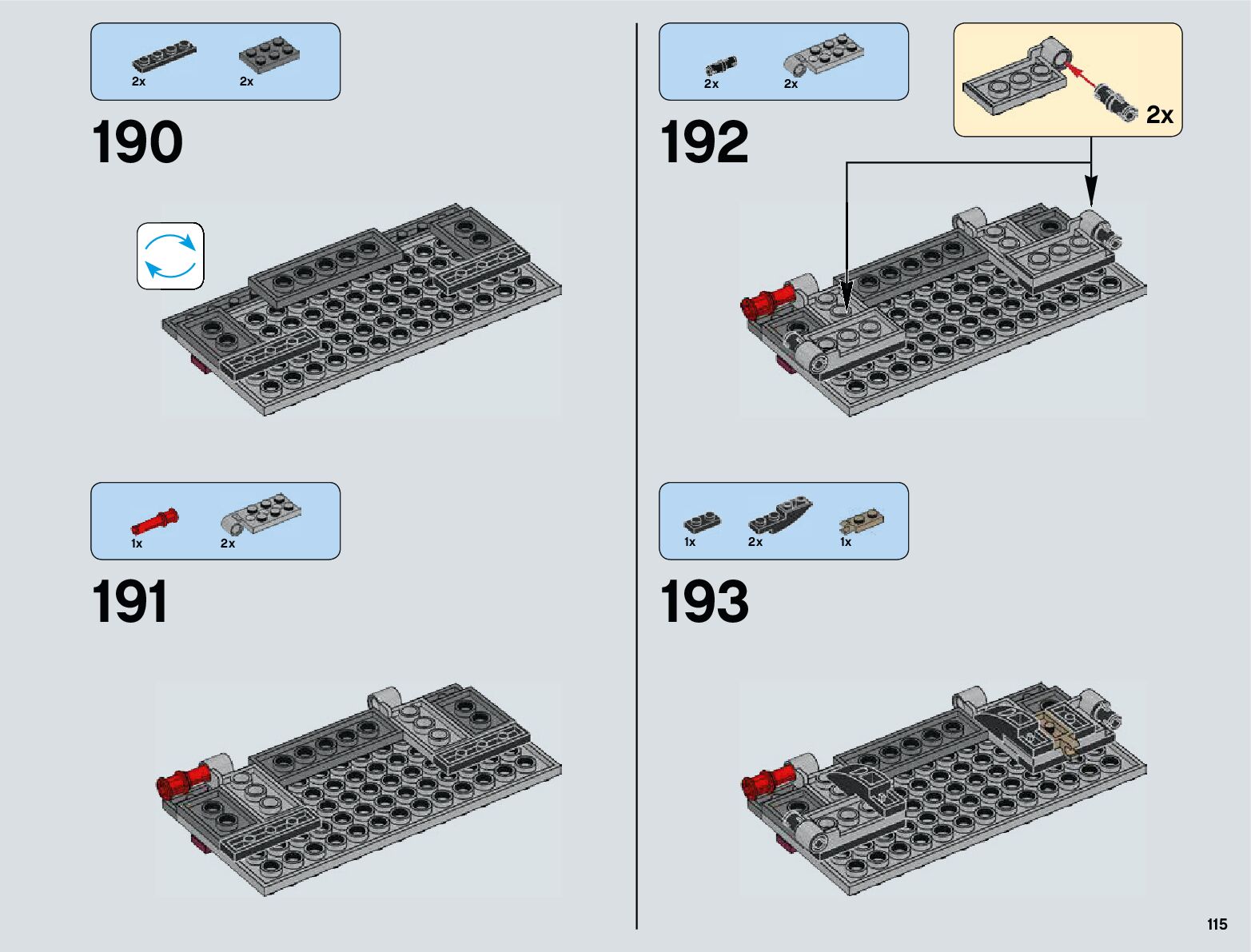 2x 2x

190

1x 2x

191

2x 2x

2x

192

1x 2x 1x

193

115