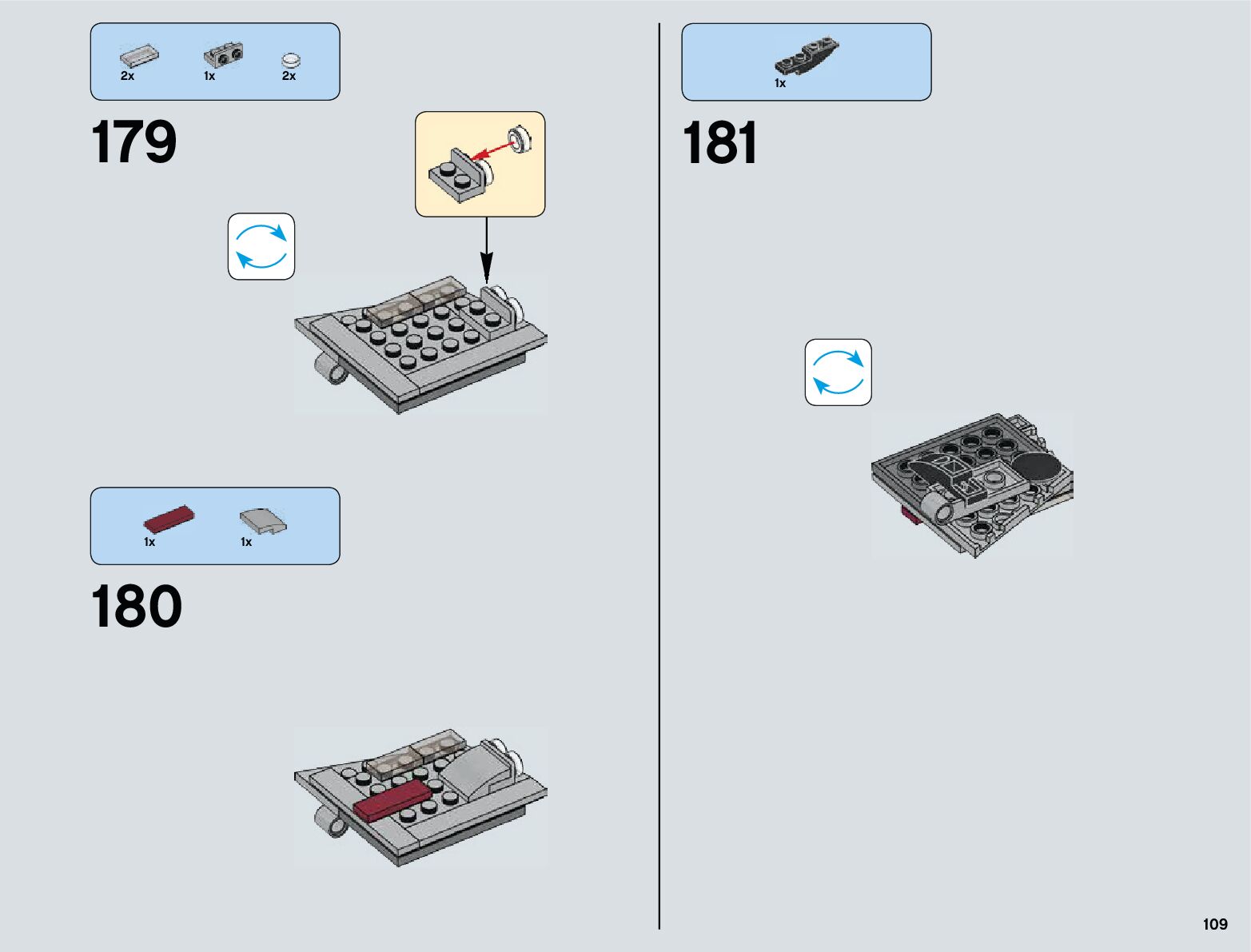 2x 1x 2x

179

1x 1x

180

1x

181

109