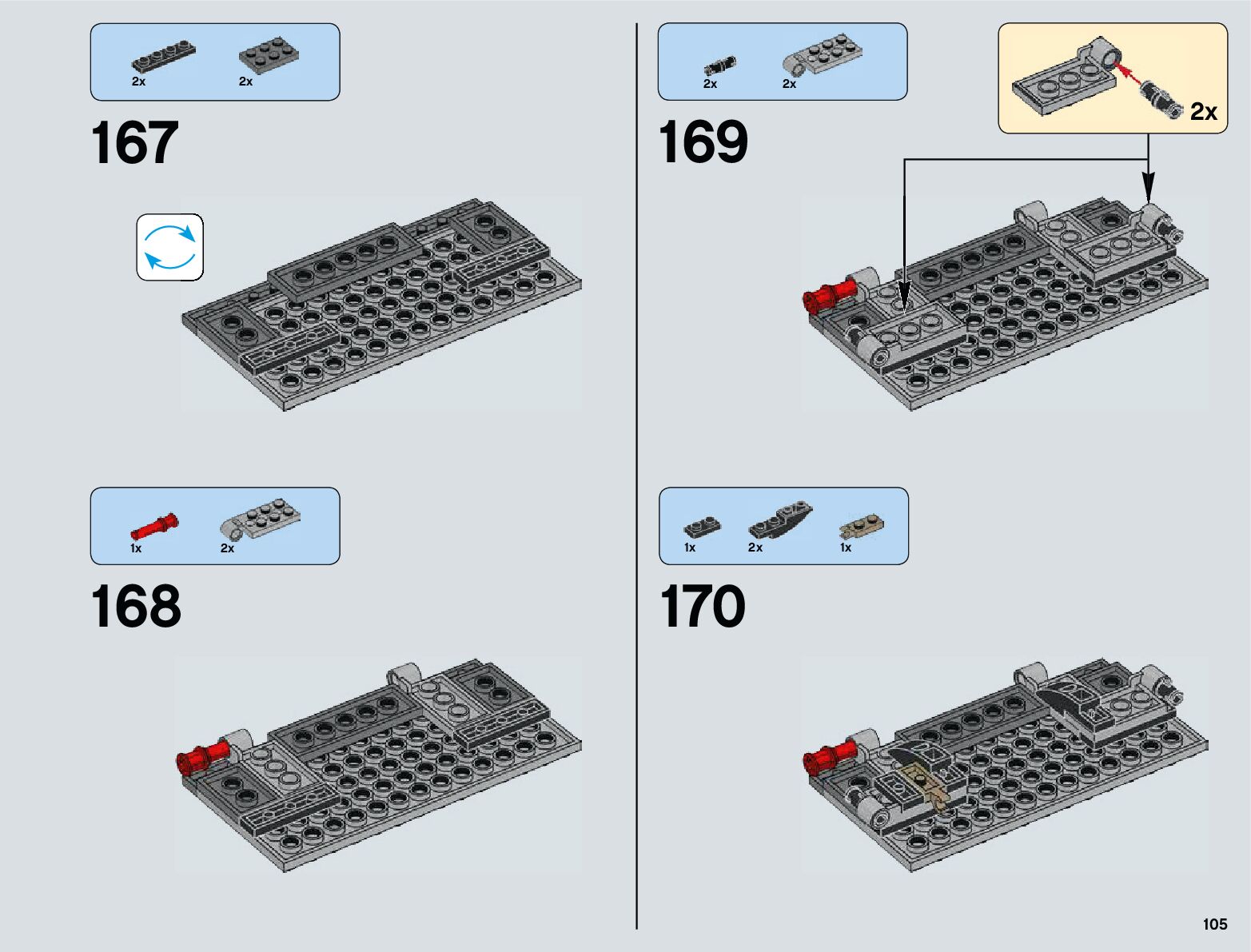 2x 2x

167

1x 2x

168

2x 2x

2x

169

1x 2x 1x

170

105