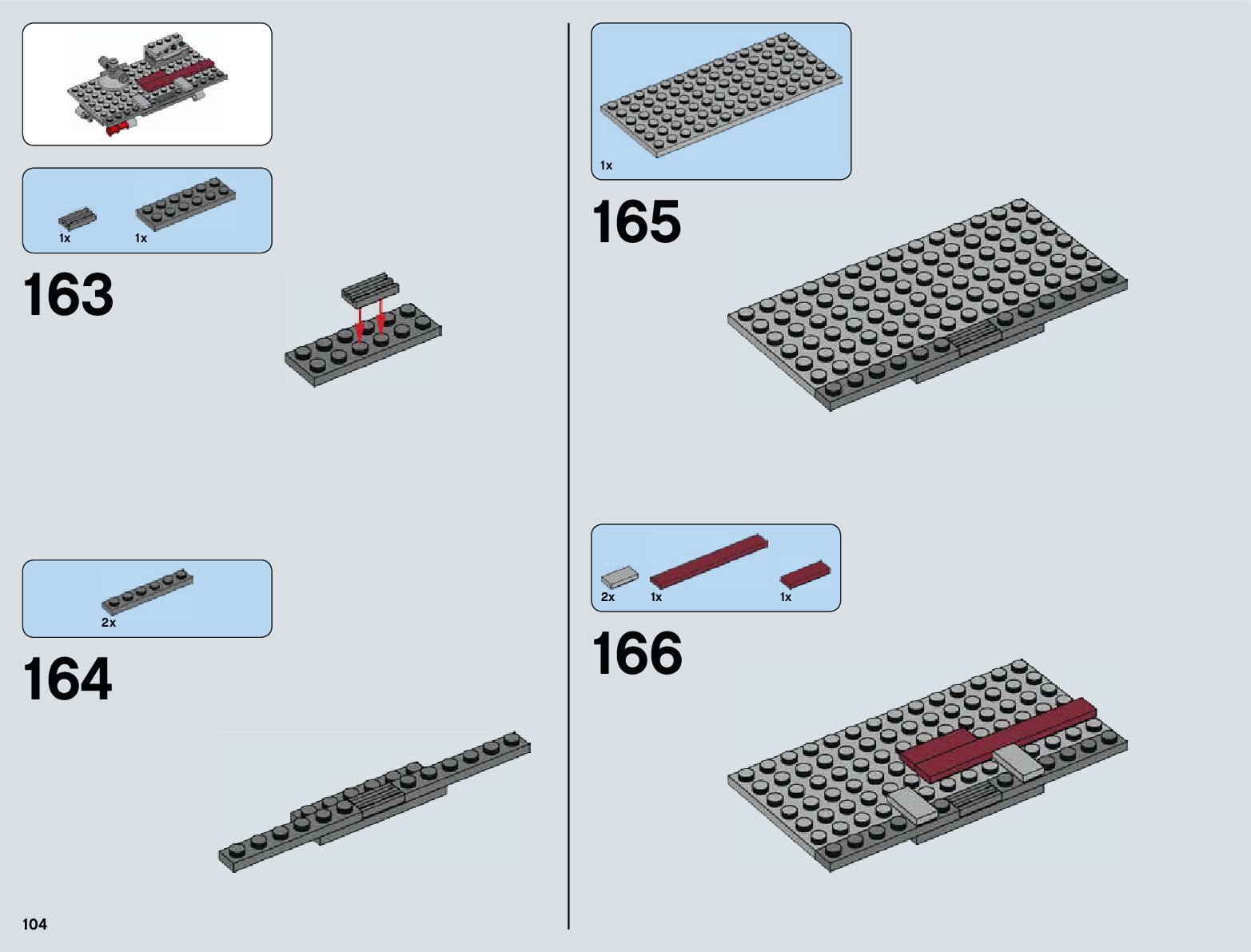 1x

1x

163

2x

164

104

1x

165

2x

1x

1x

166