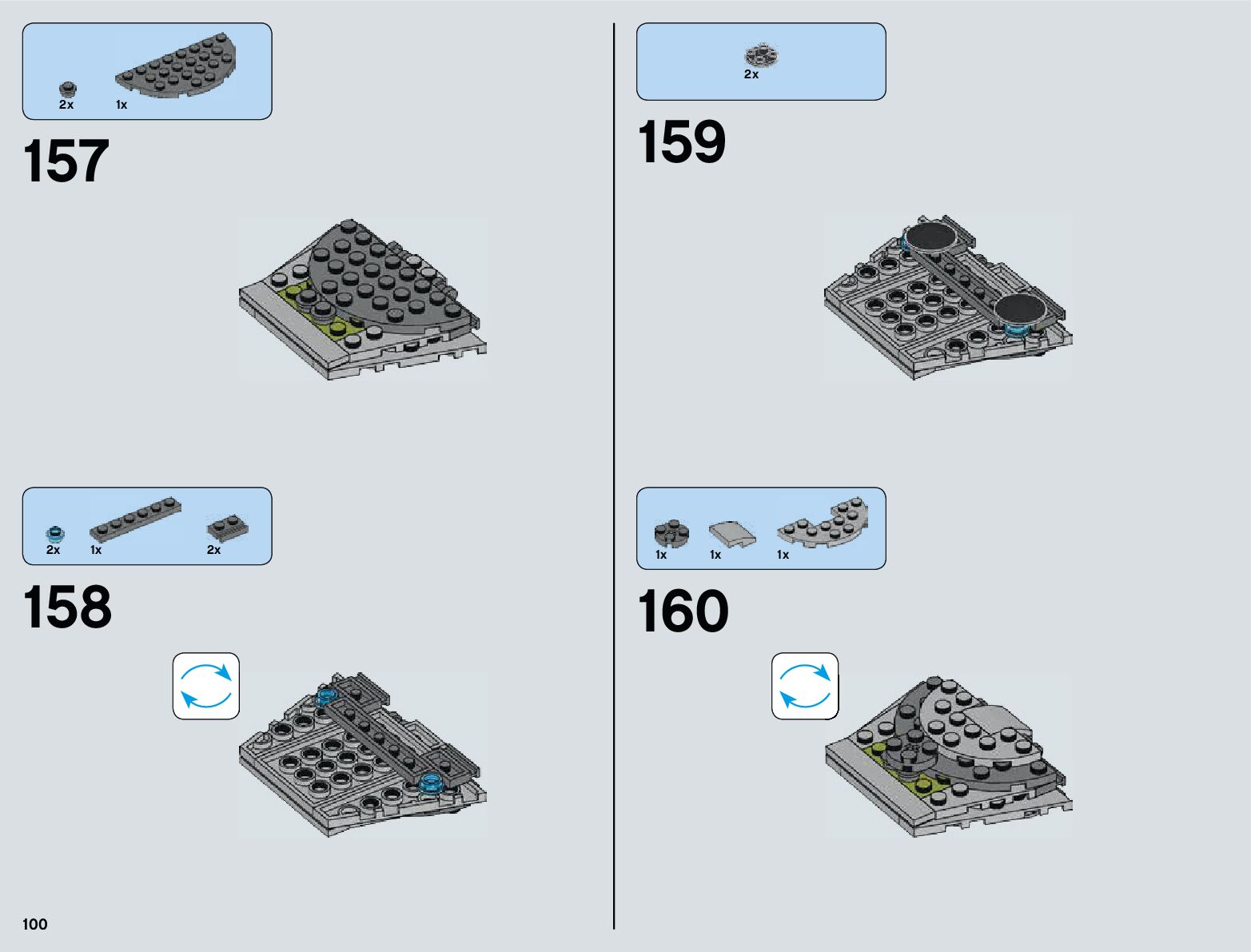 2x 1x

157

2x 1x 2x

158

100

2x

159

1x 1x 1x

160