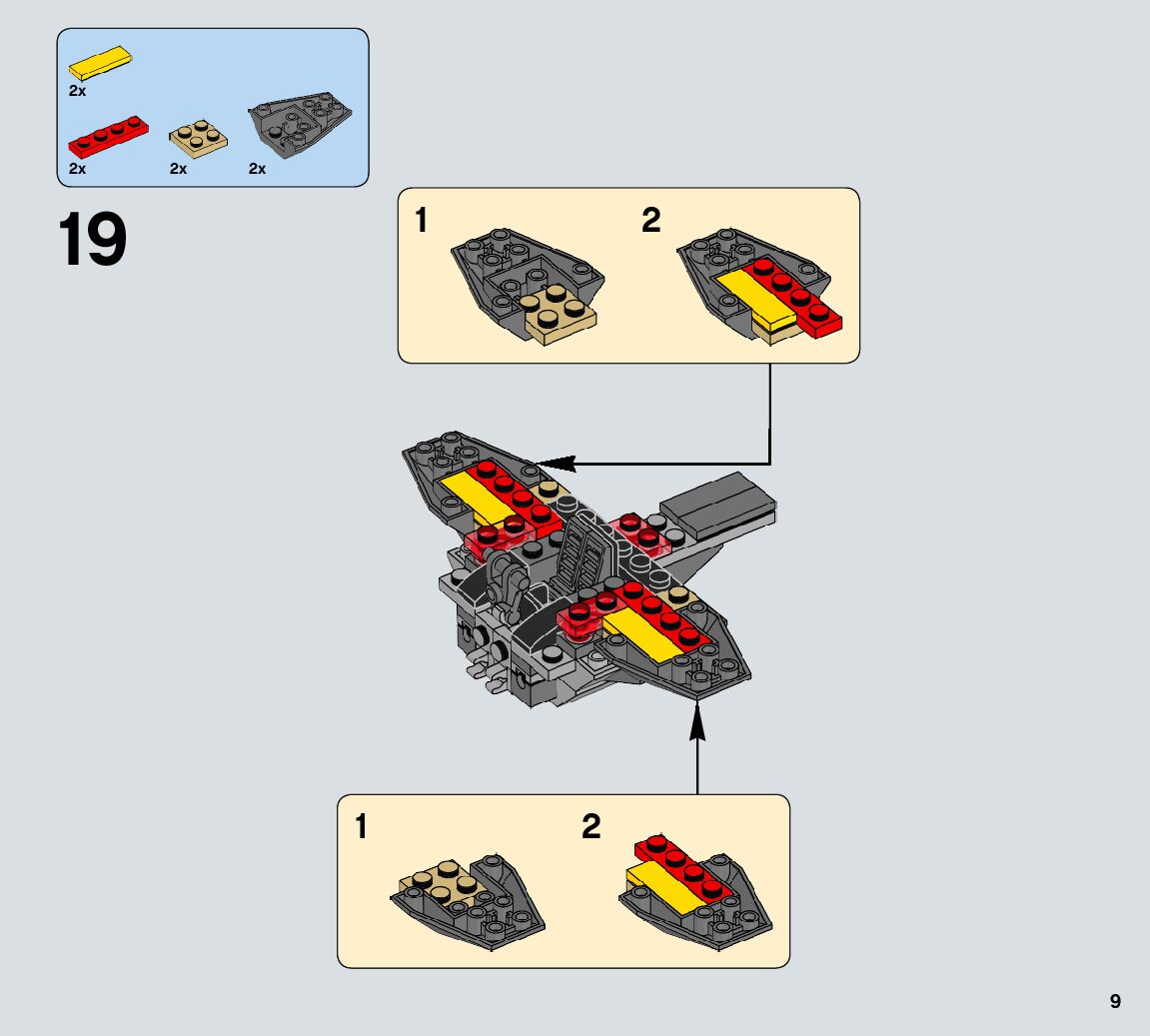 2x

2x
2x
2x

19

1
2

1
2

9