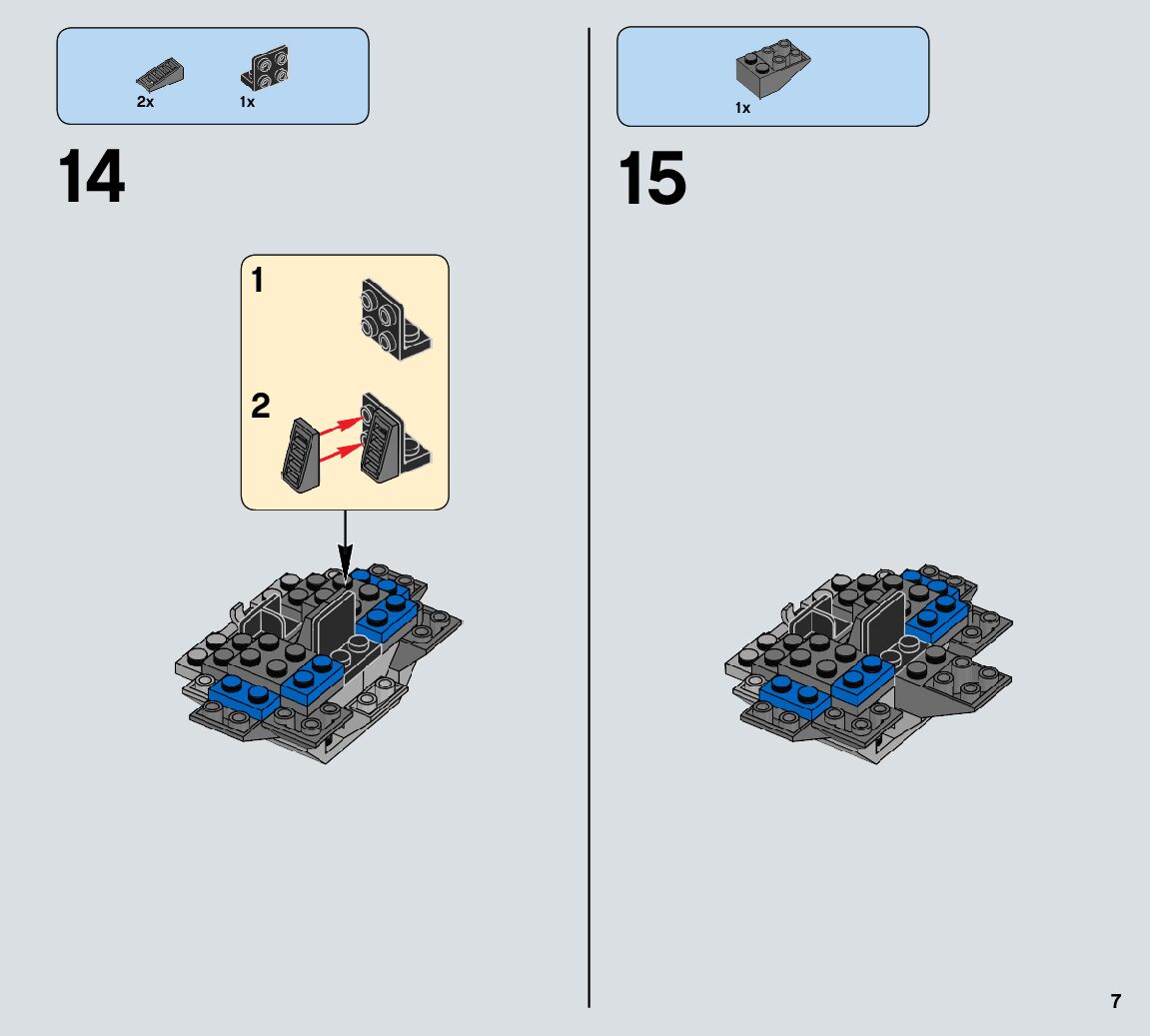 2x 1x

14

1

2

1x

15

7