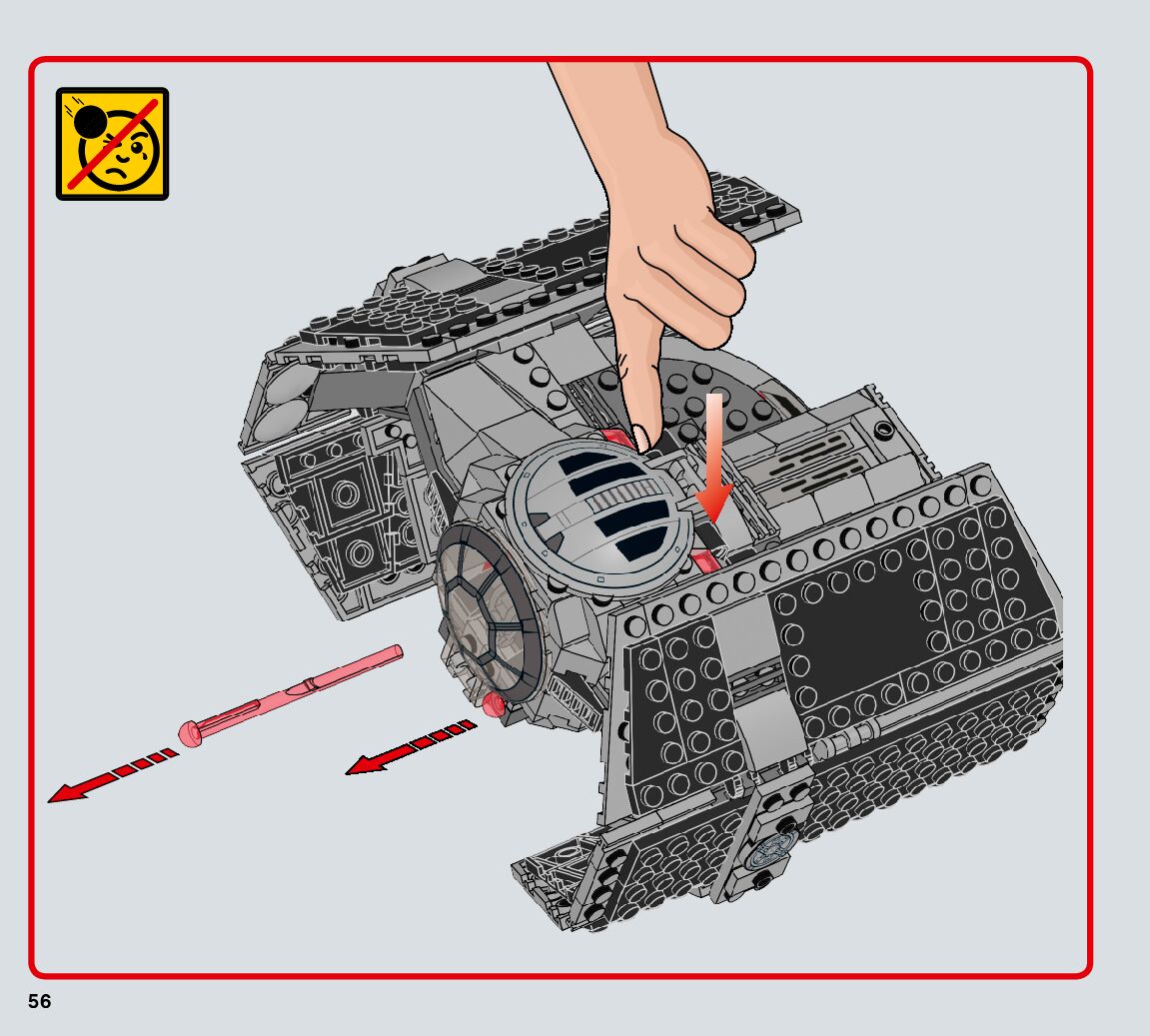 56