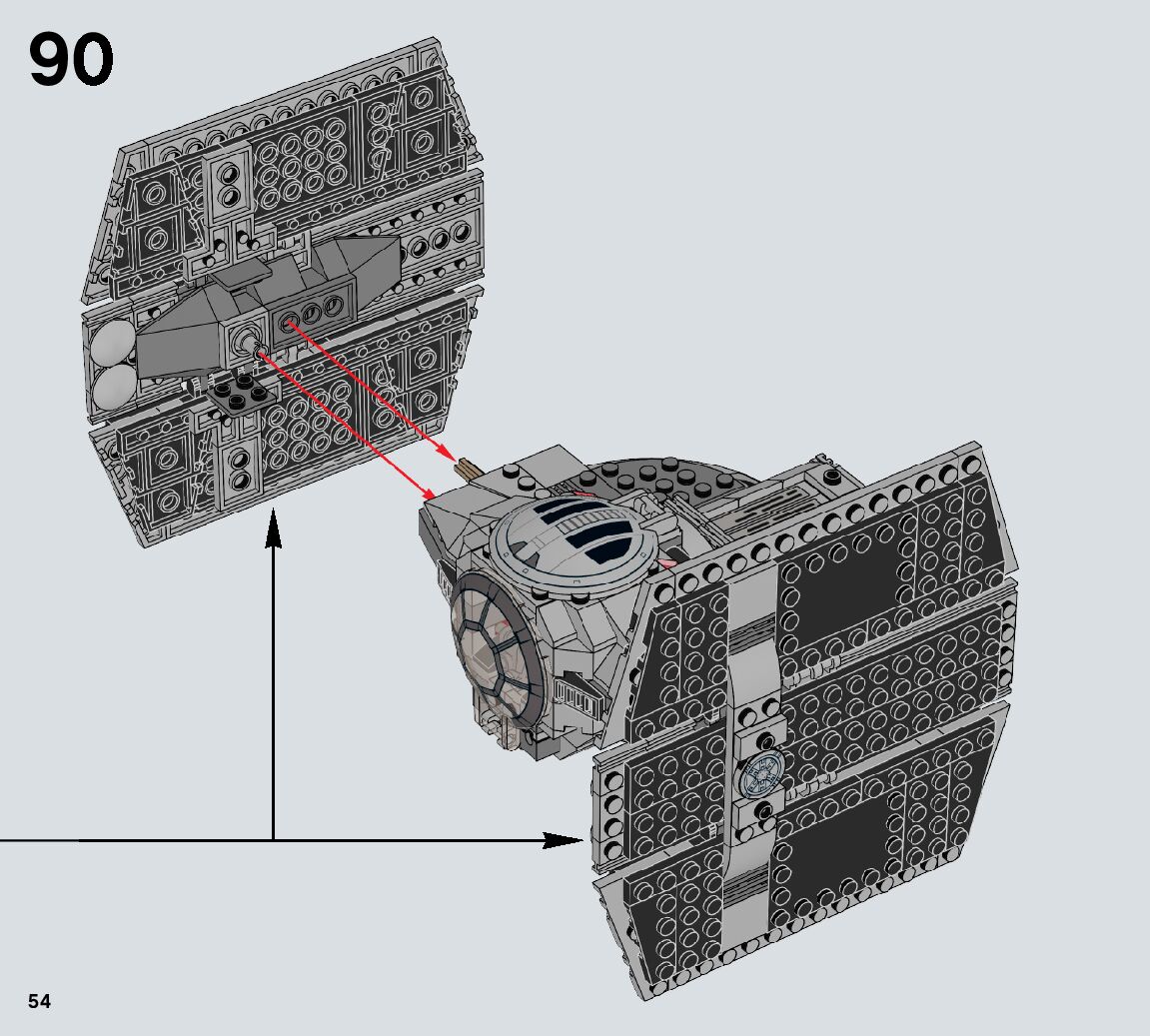 90

54