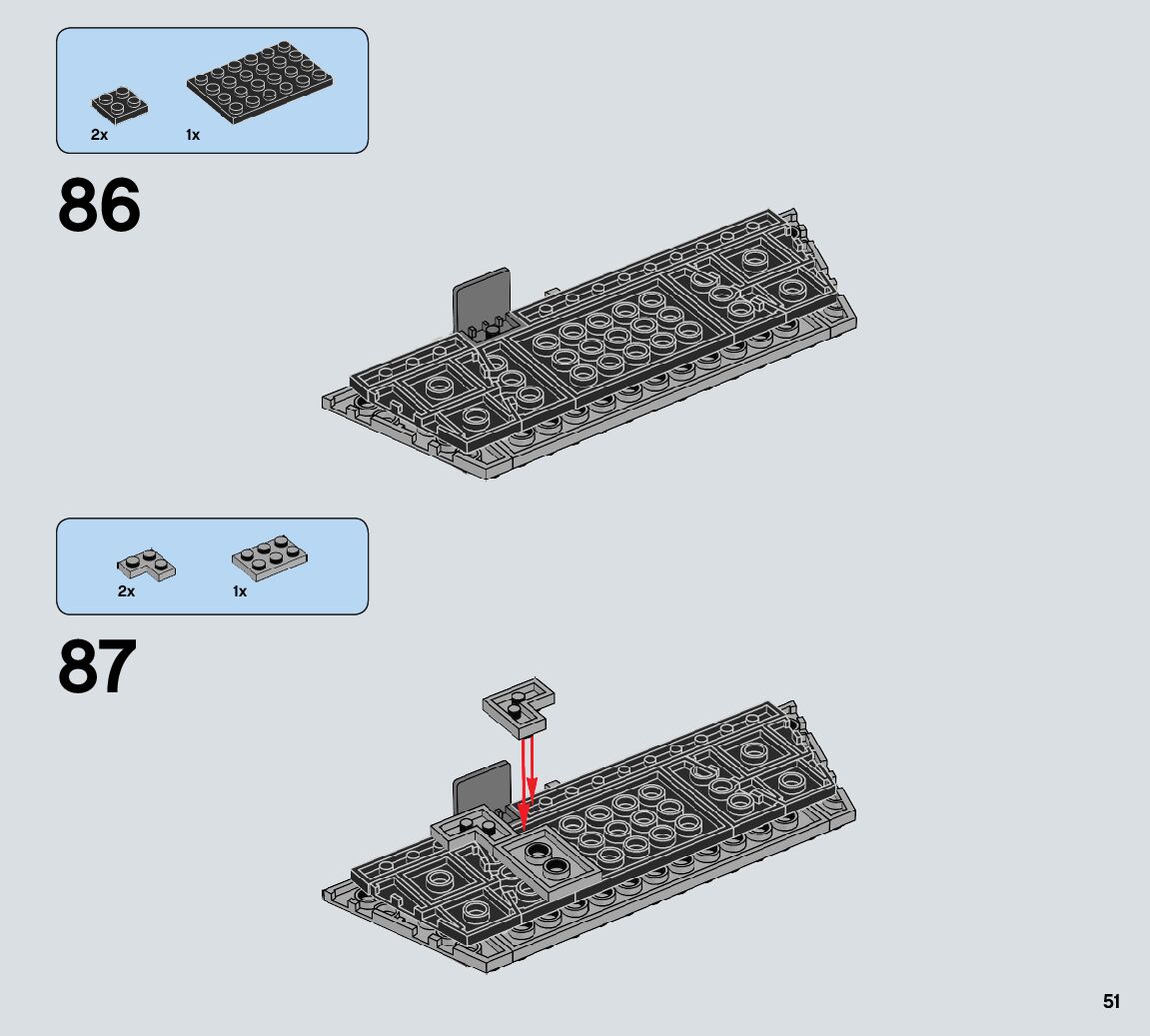 2x 1x

86

2x 1x

87

51