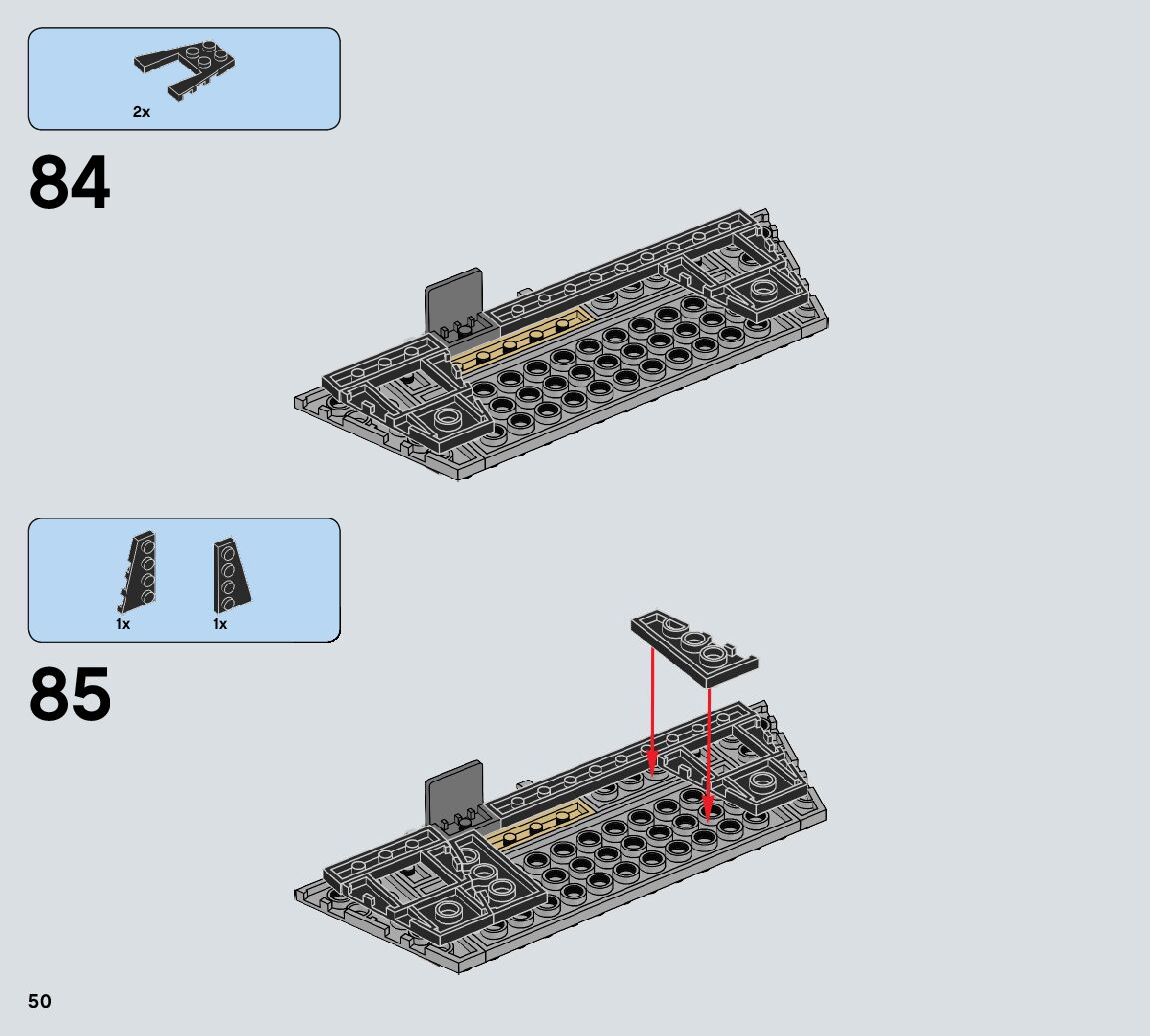 2x

84

1x 1x

85

50