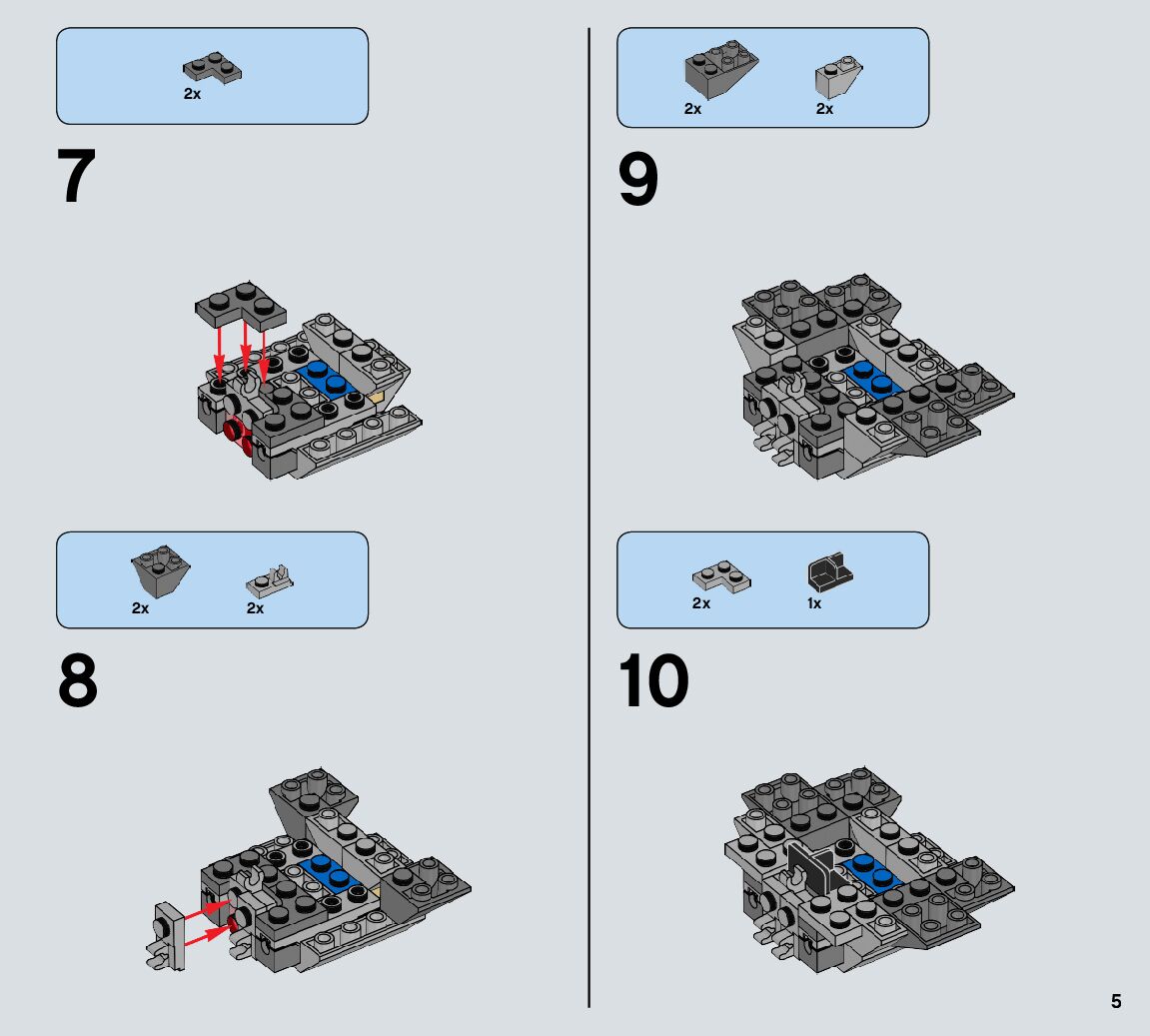 2x

7

2x 2x

8

2x 2x

9

2x 1x

10

5