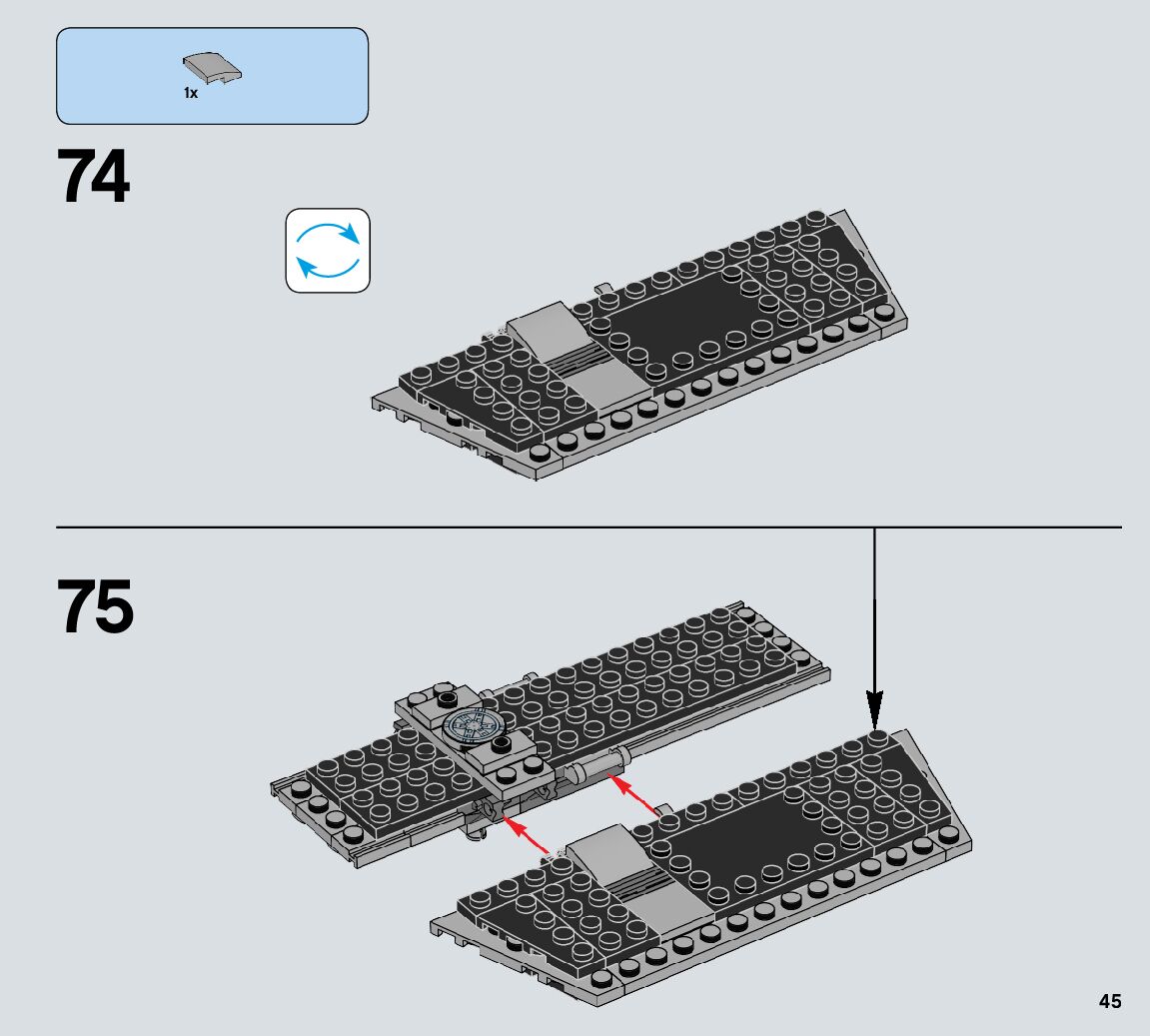 1x

74

75

45