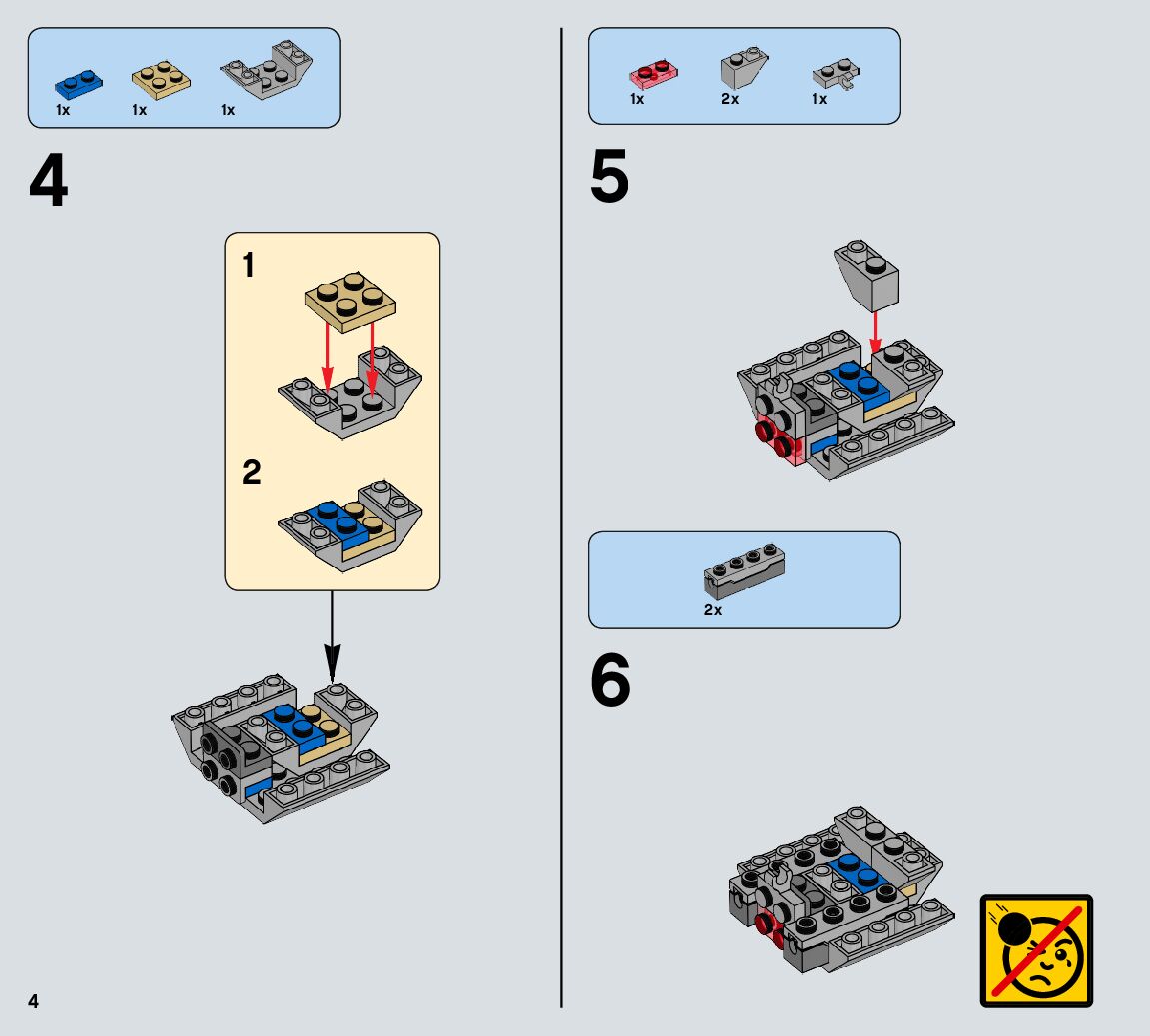 1x 1x 1x

4

1

2

4

1x 2x 1x

5

2x

6