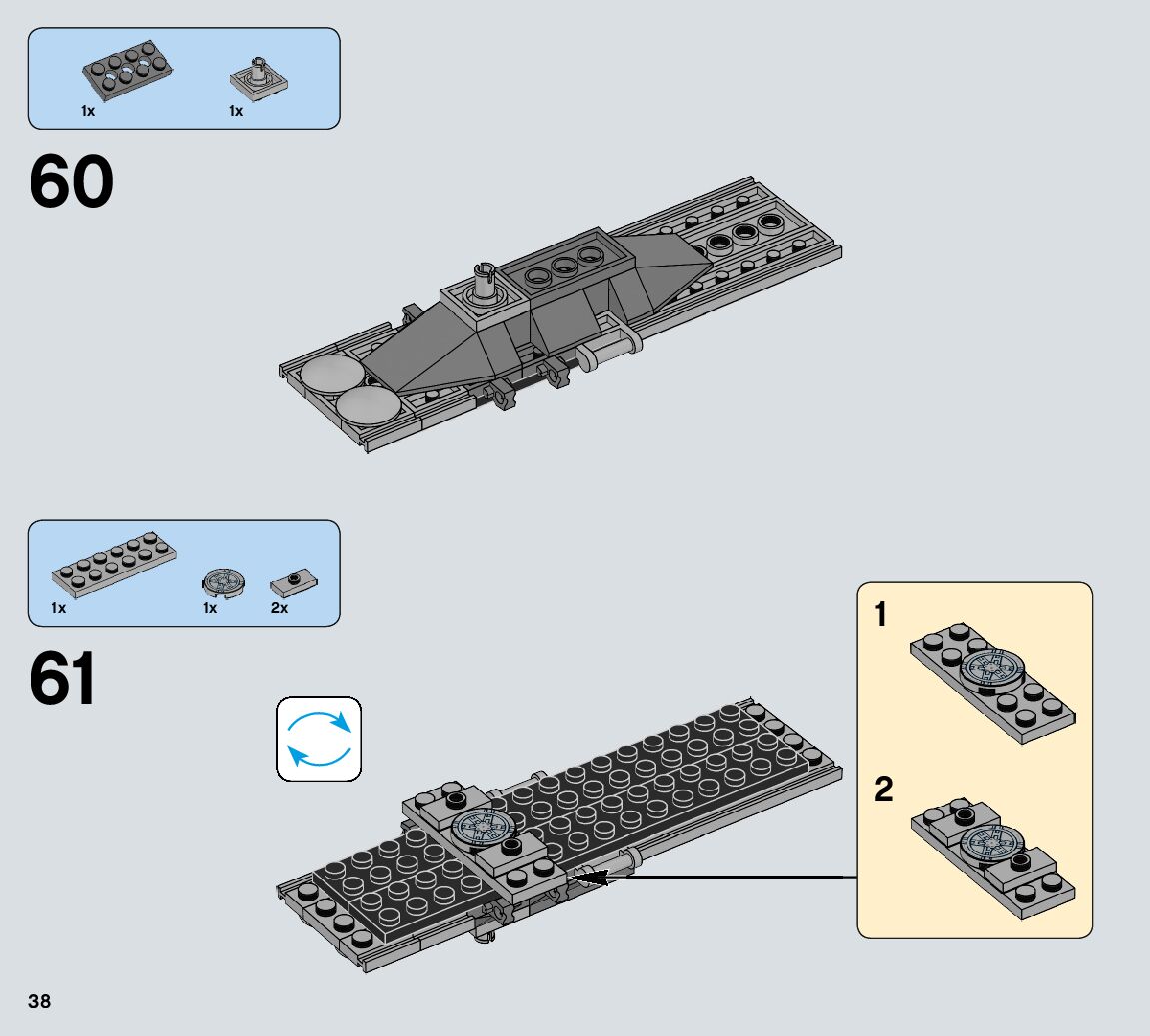 1x 1x

60

1x 1x 2x

61

1

2

38