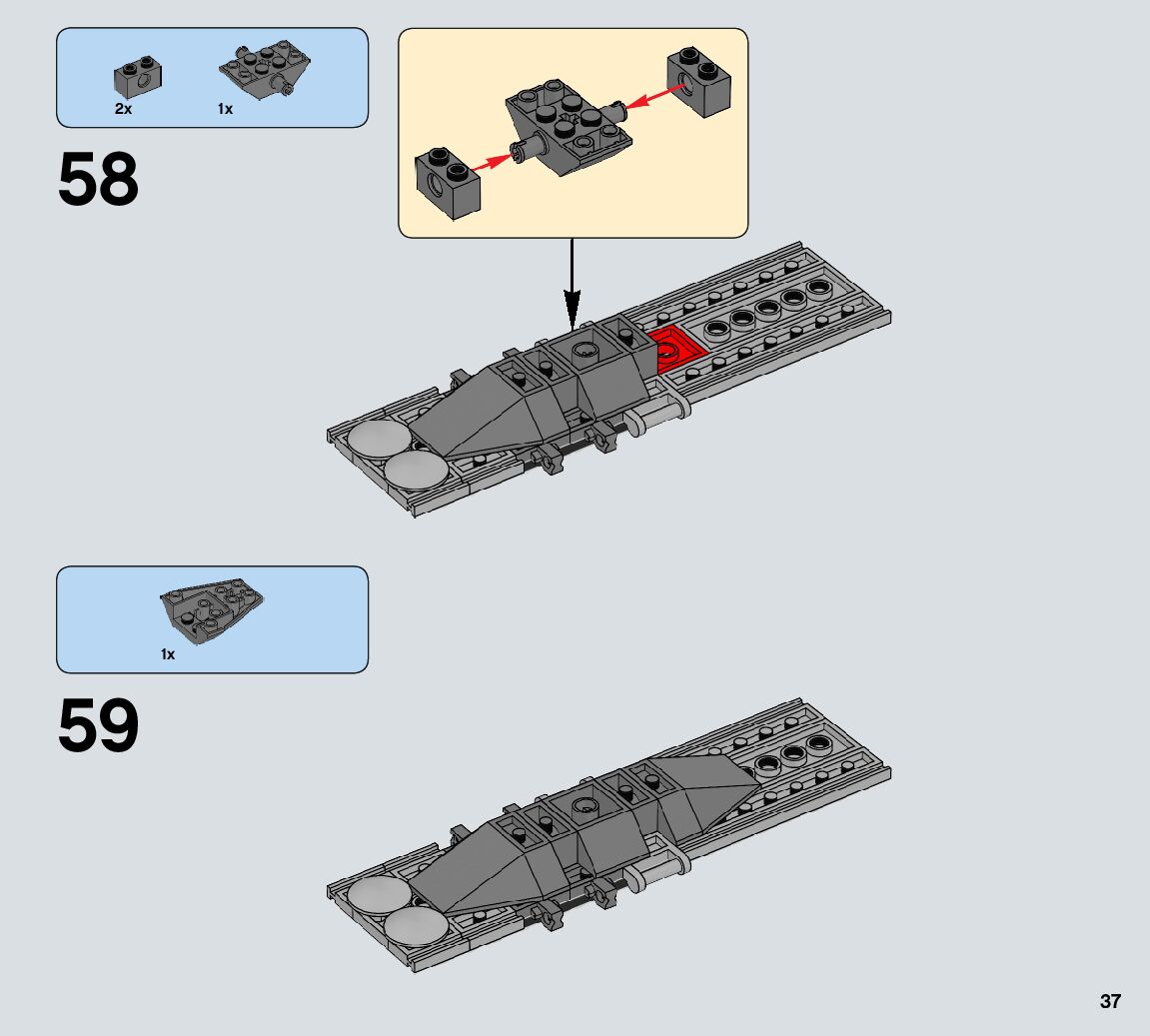 2x 1x

58

1x

59

37