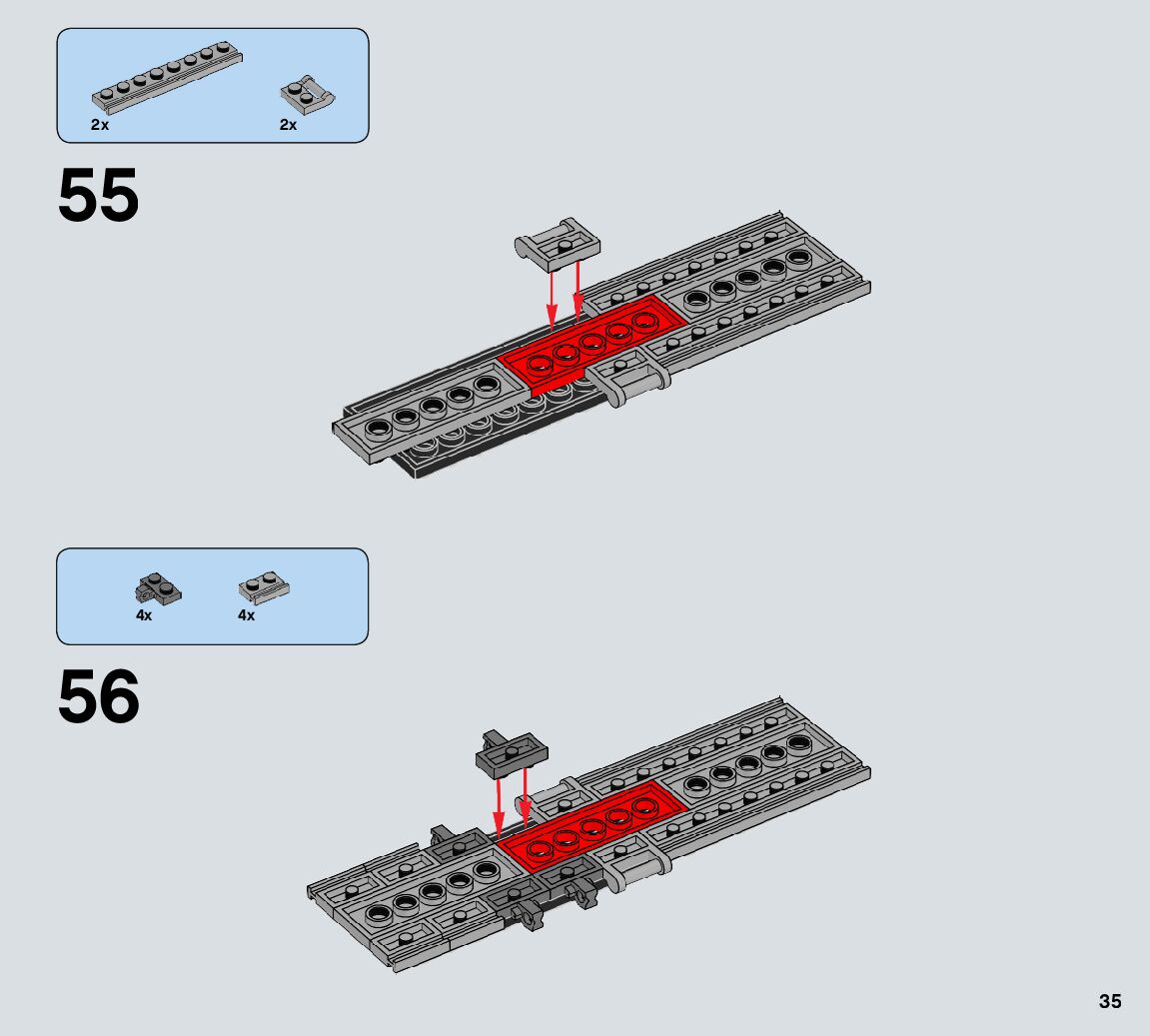 2x
2x

55

4x
4x

56

35