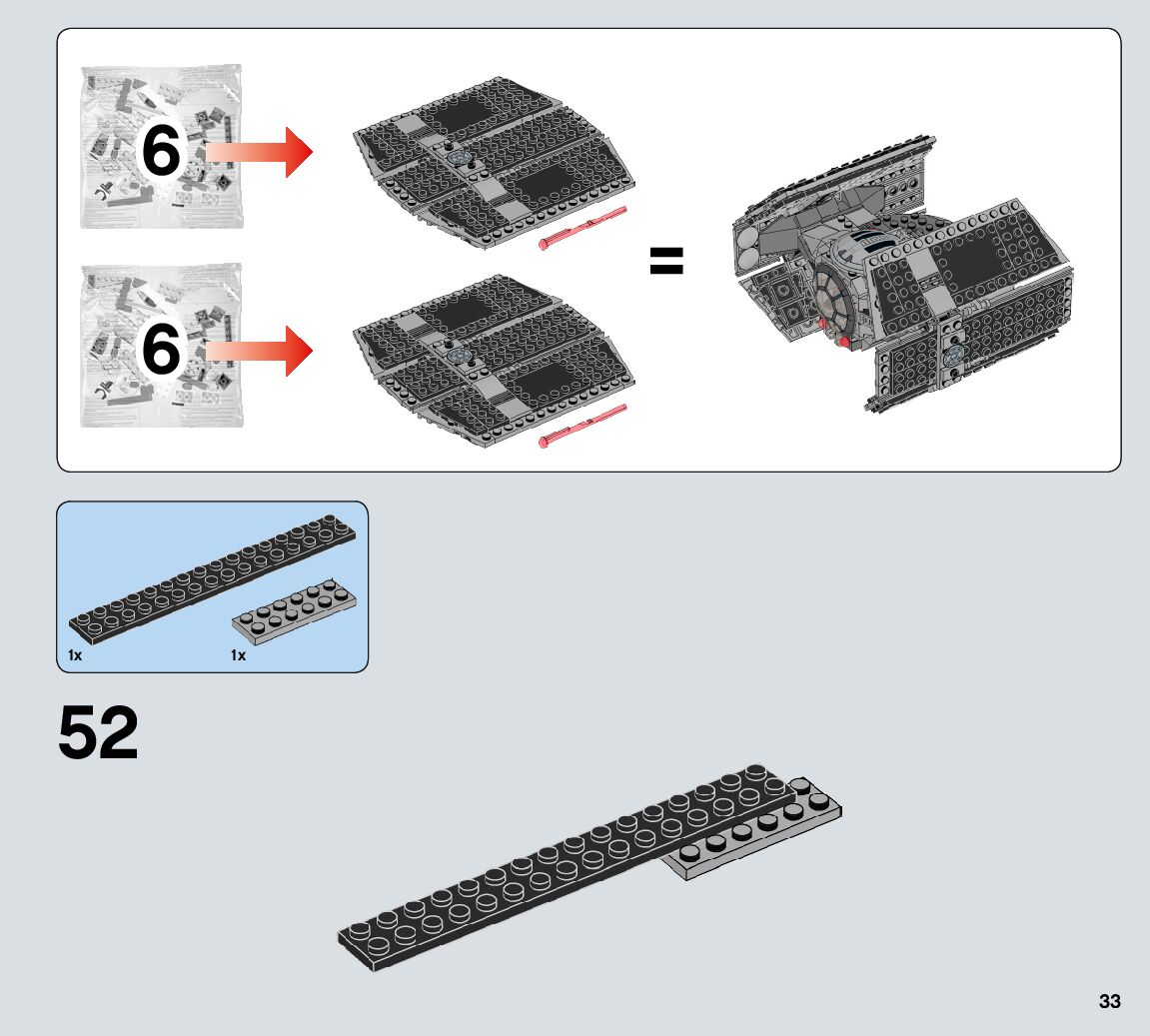 6

6

=

1x

1x

52

33