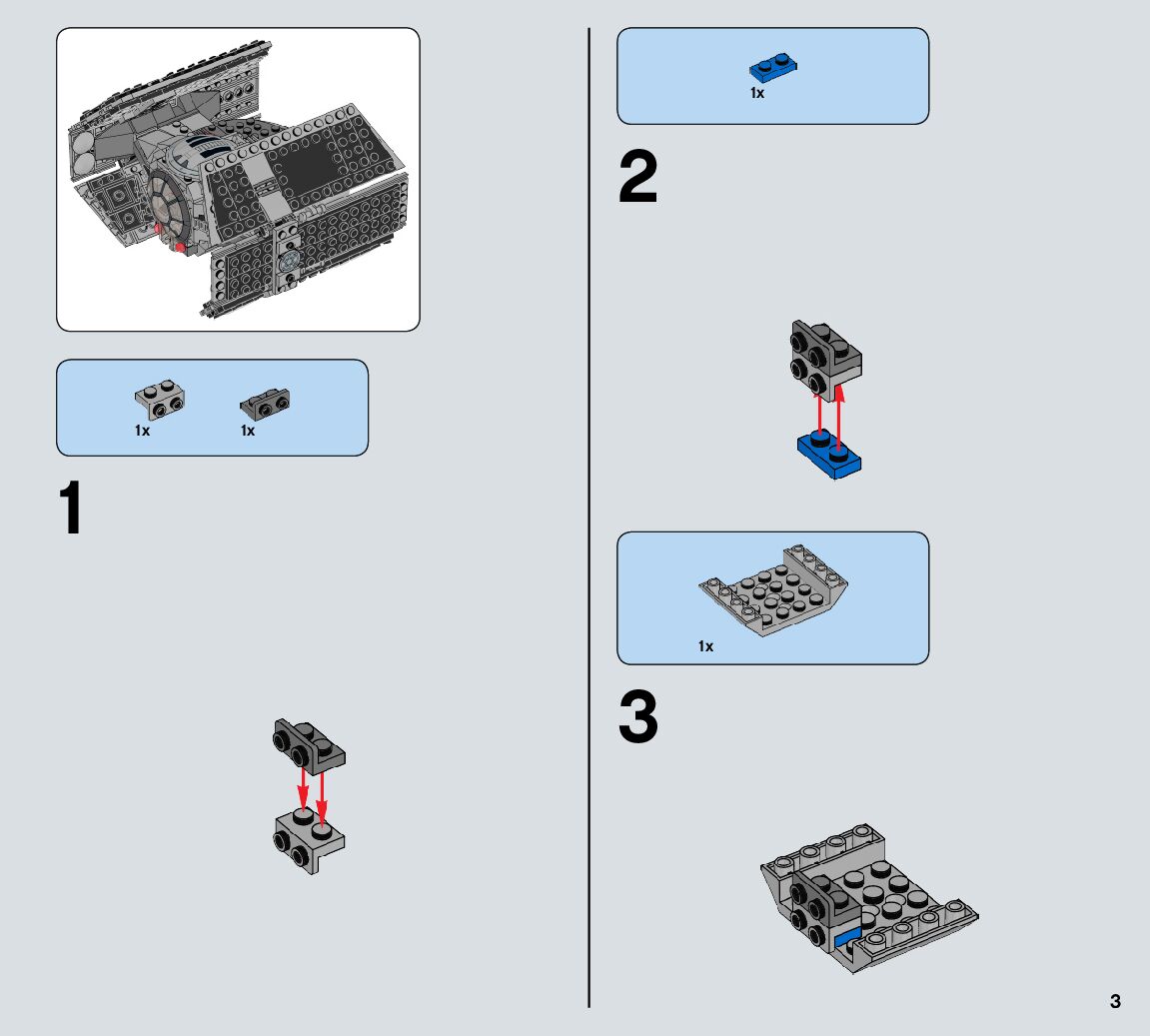 1x 1x

1

1x

2

1x

3

3