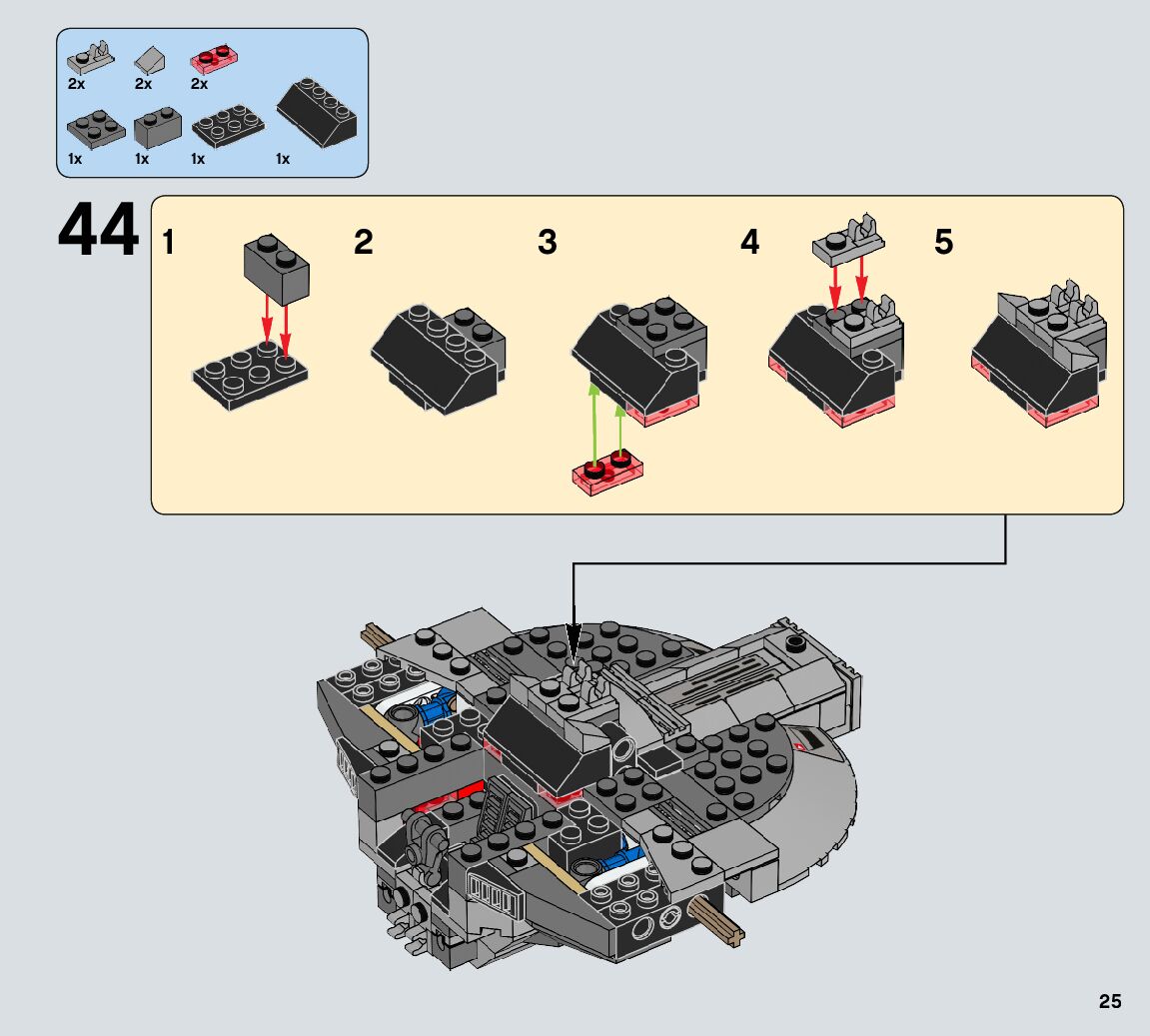 2x 2x 2x
1x 1x 1x 1x

44

1 2 3 4 5

25