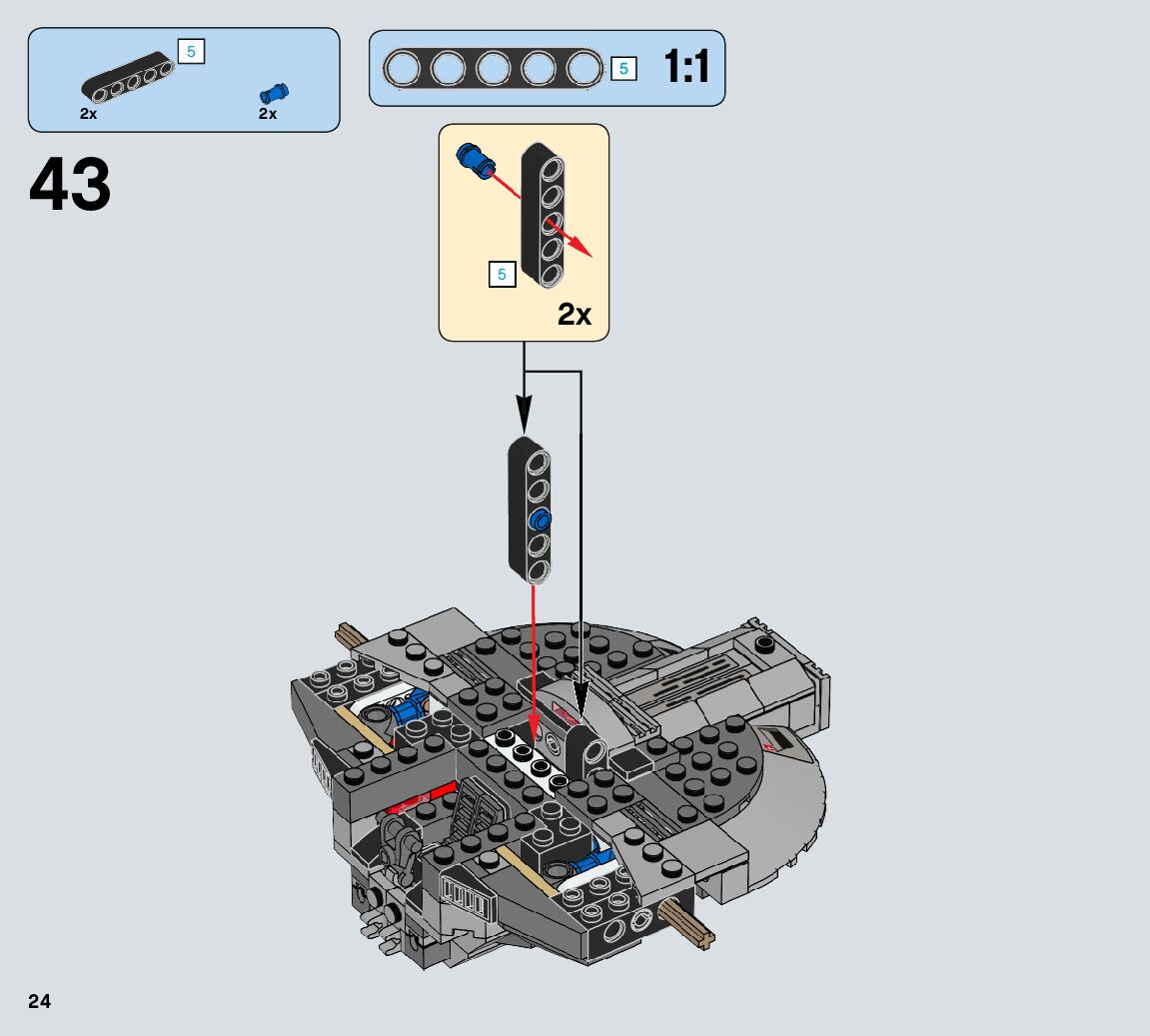 5
2x
2x

5
1:1

43

5
2x

24