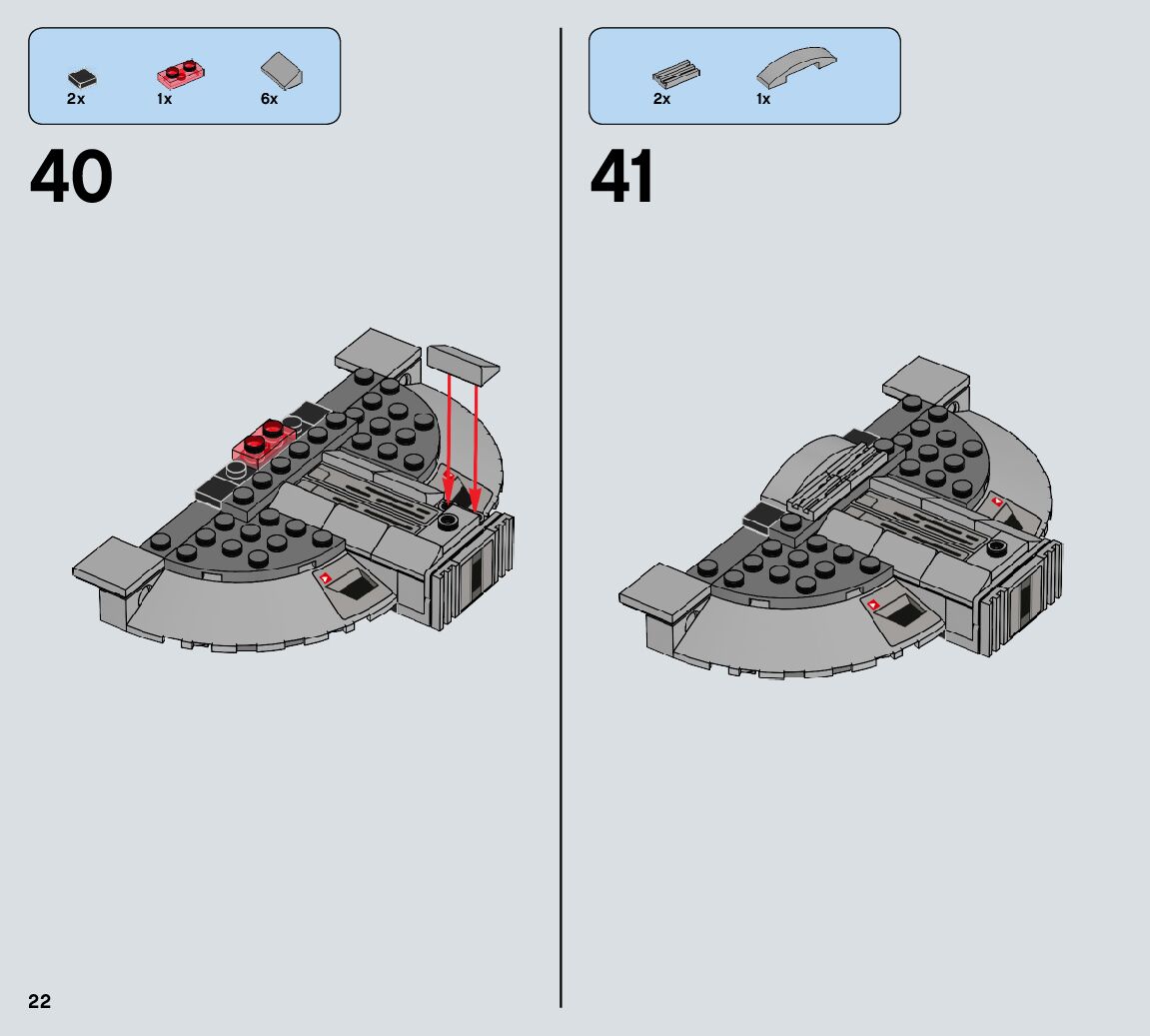 2x 1x 6x

40

2x 1x

41

22