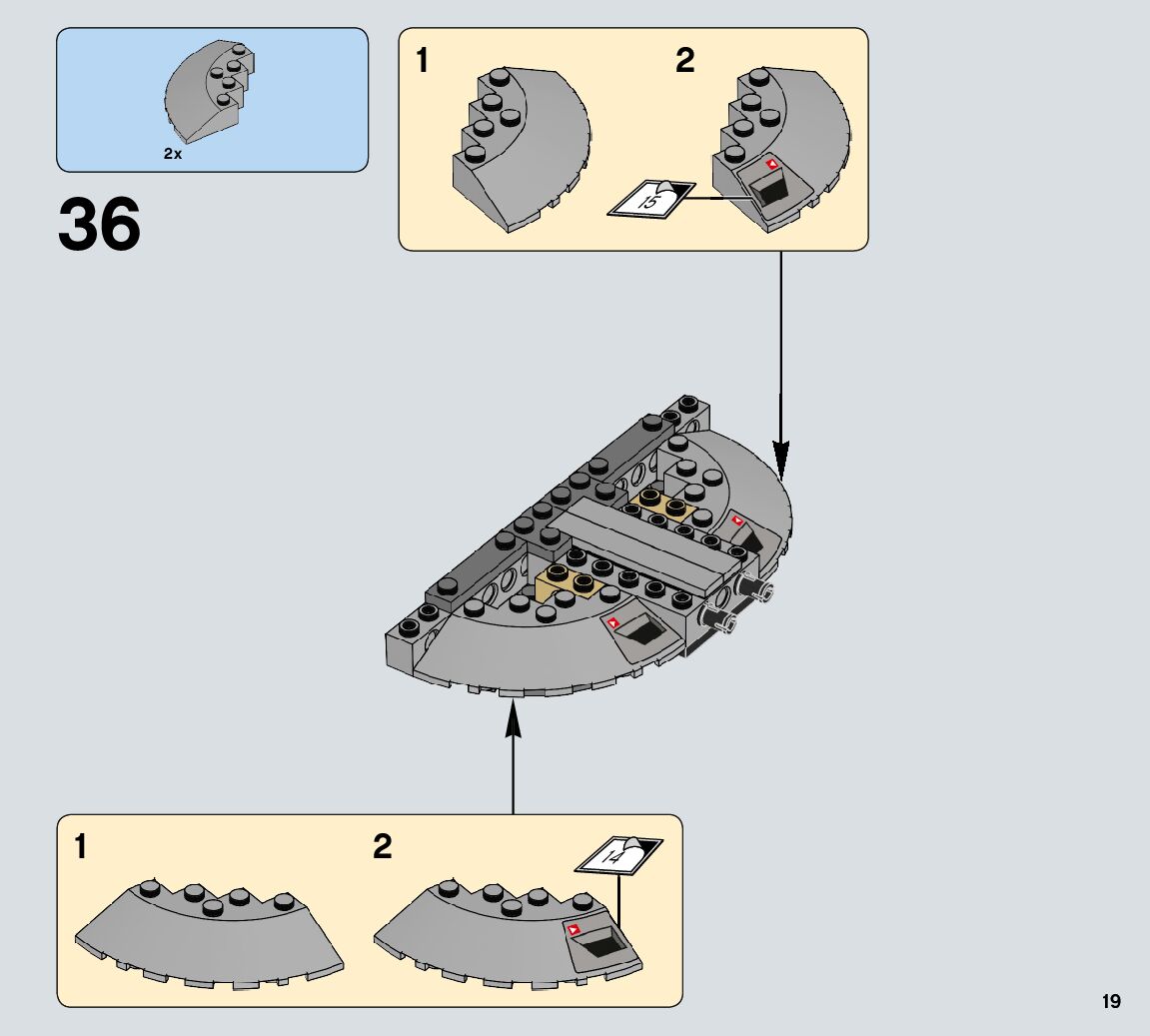 2x

36

1

2

15

1

2

14

19