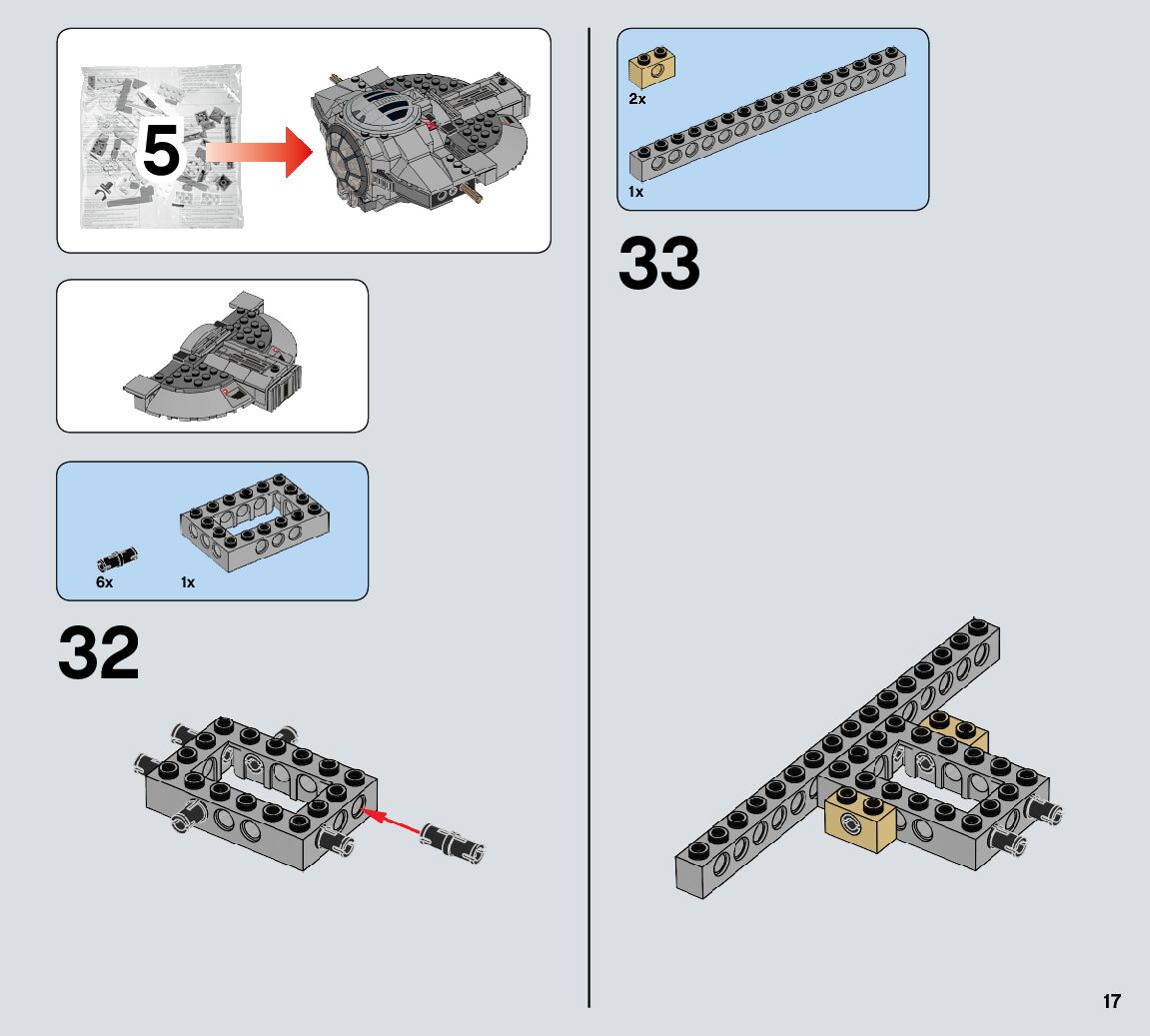 5

6x

1x

32

2x

1x

33

17