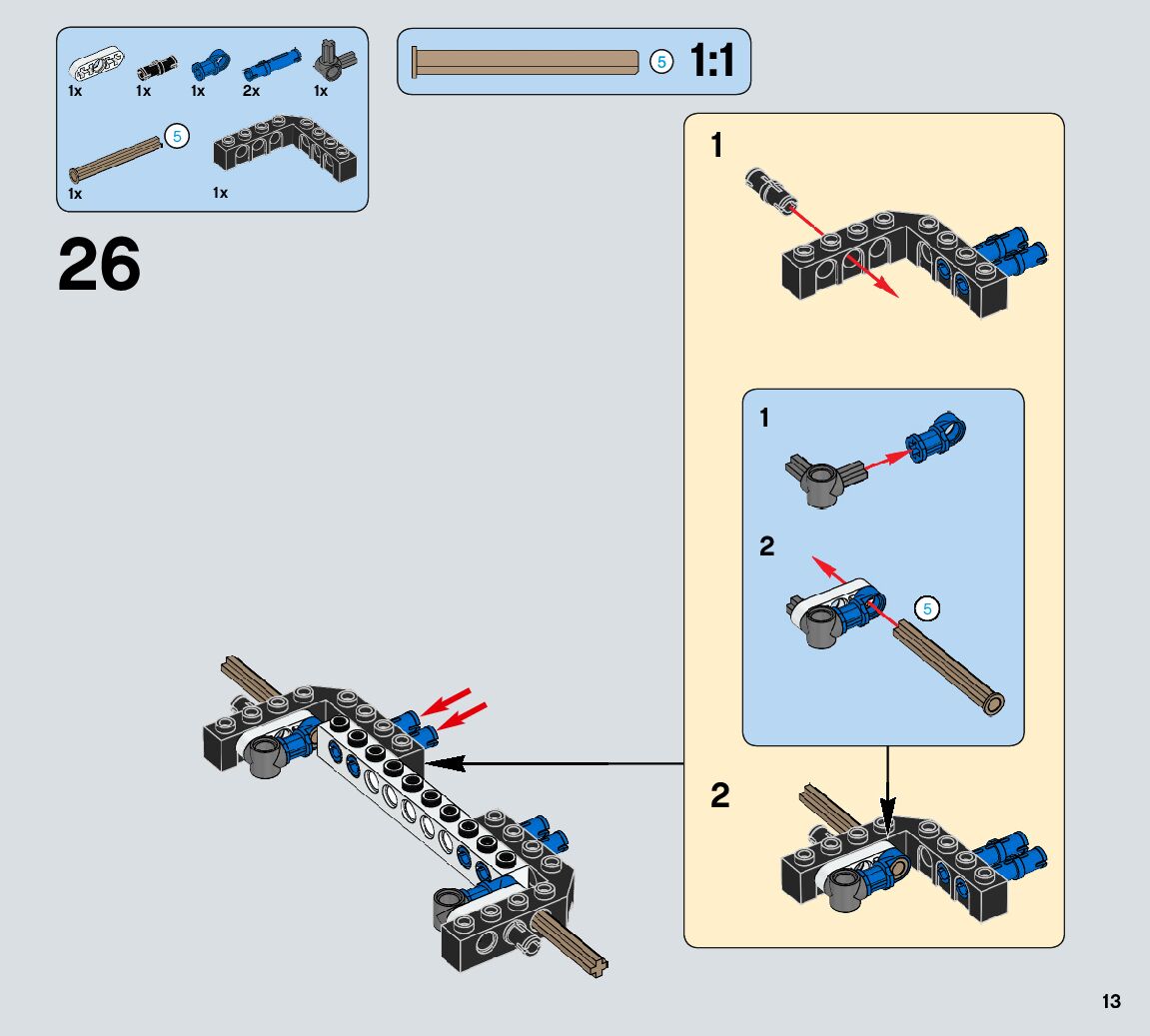 1x 1x 1x 2x 1x

5

1x 1x

5 1:1

26

1

1

2

5

2

13