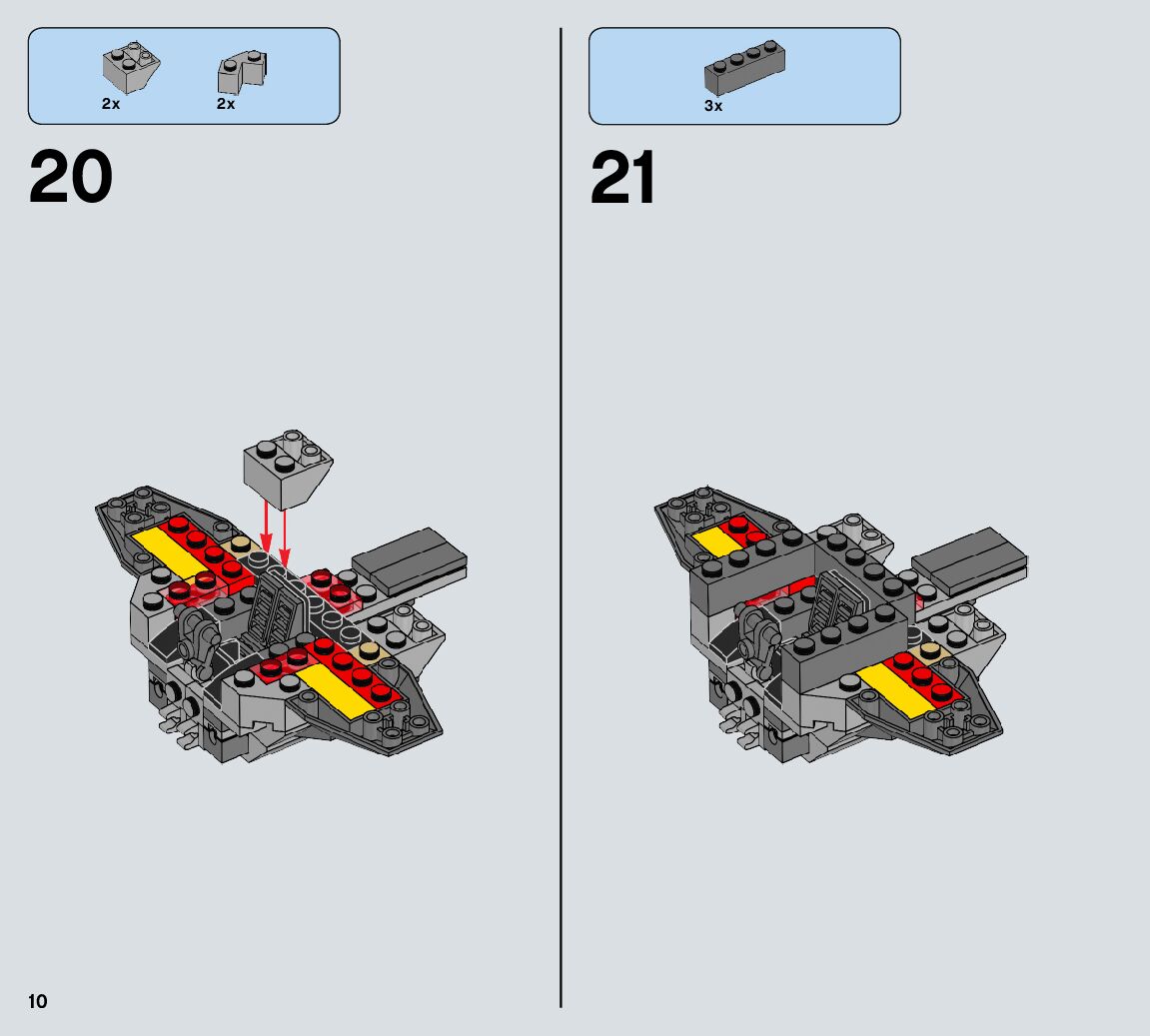 2x 2x

20

3x

21

10