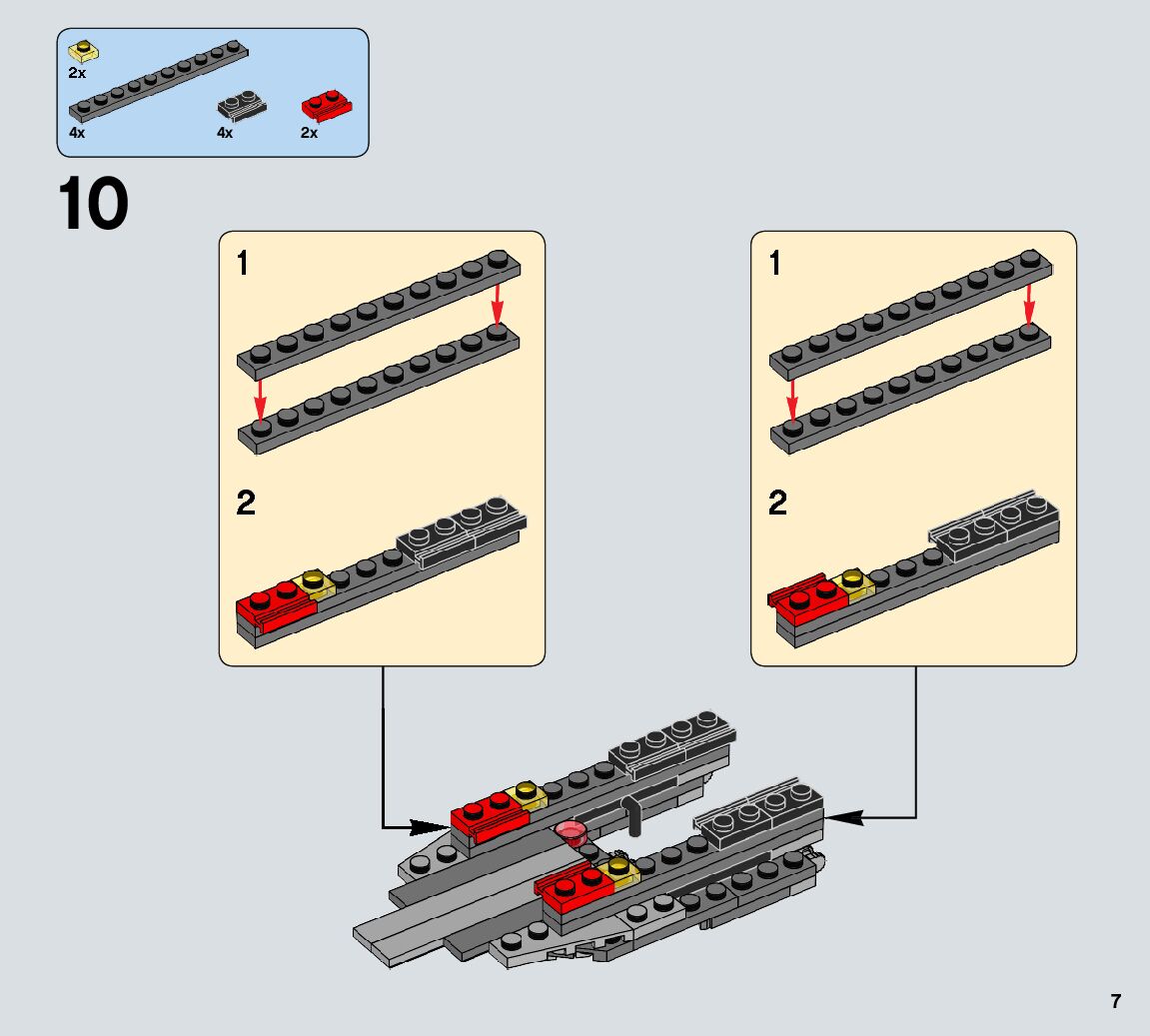 2x
4x
4x
2x

10

1

2

1

2

7