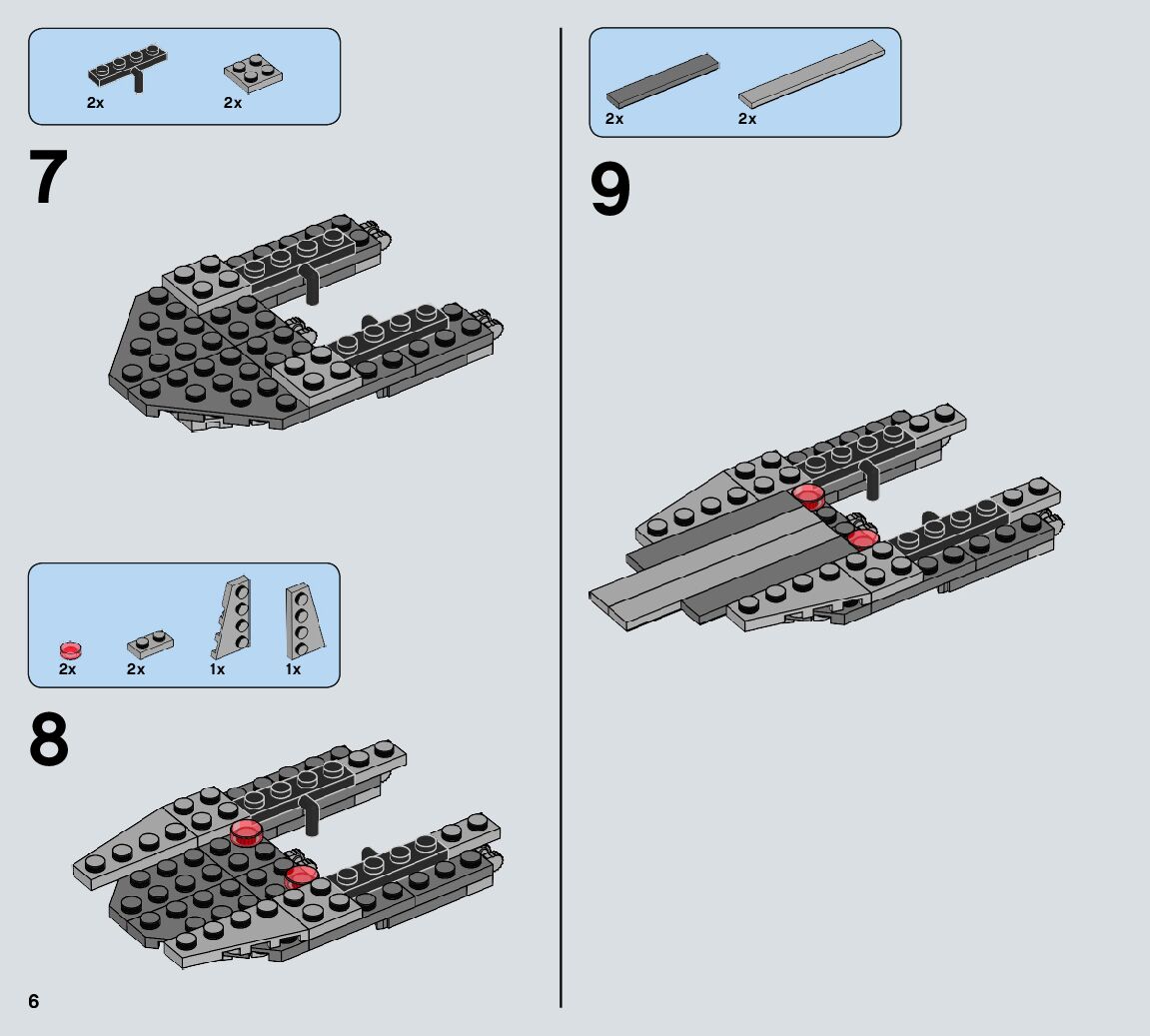 2x 2x

7

2x 2x 1x 1x

8

6

2x 2x

9