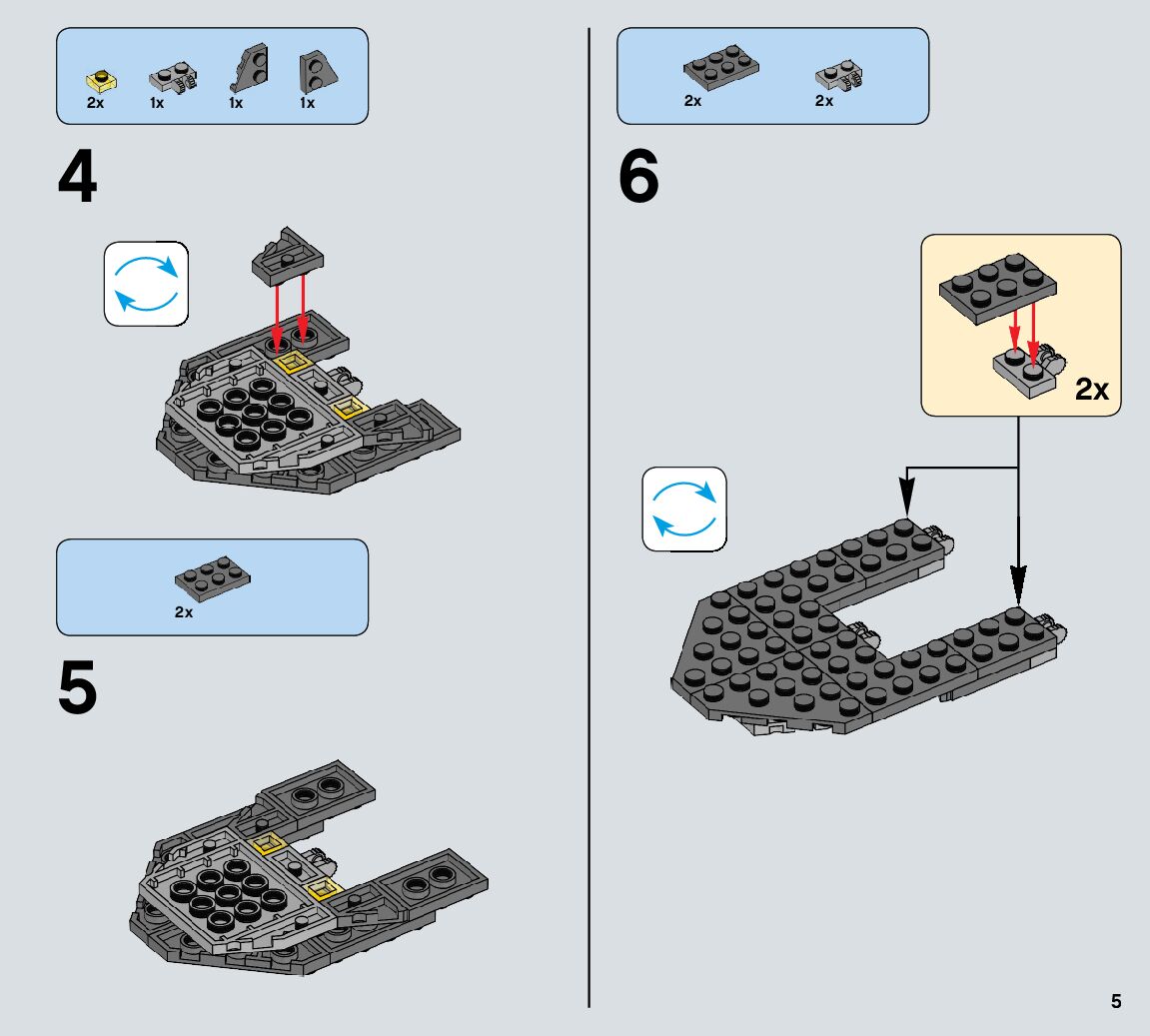 2x 1x 1x 1x

4

2x

5

2x 2x

6

2x

5