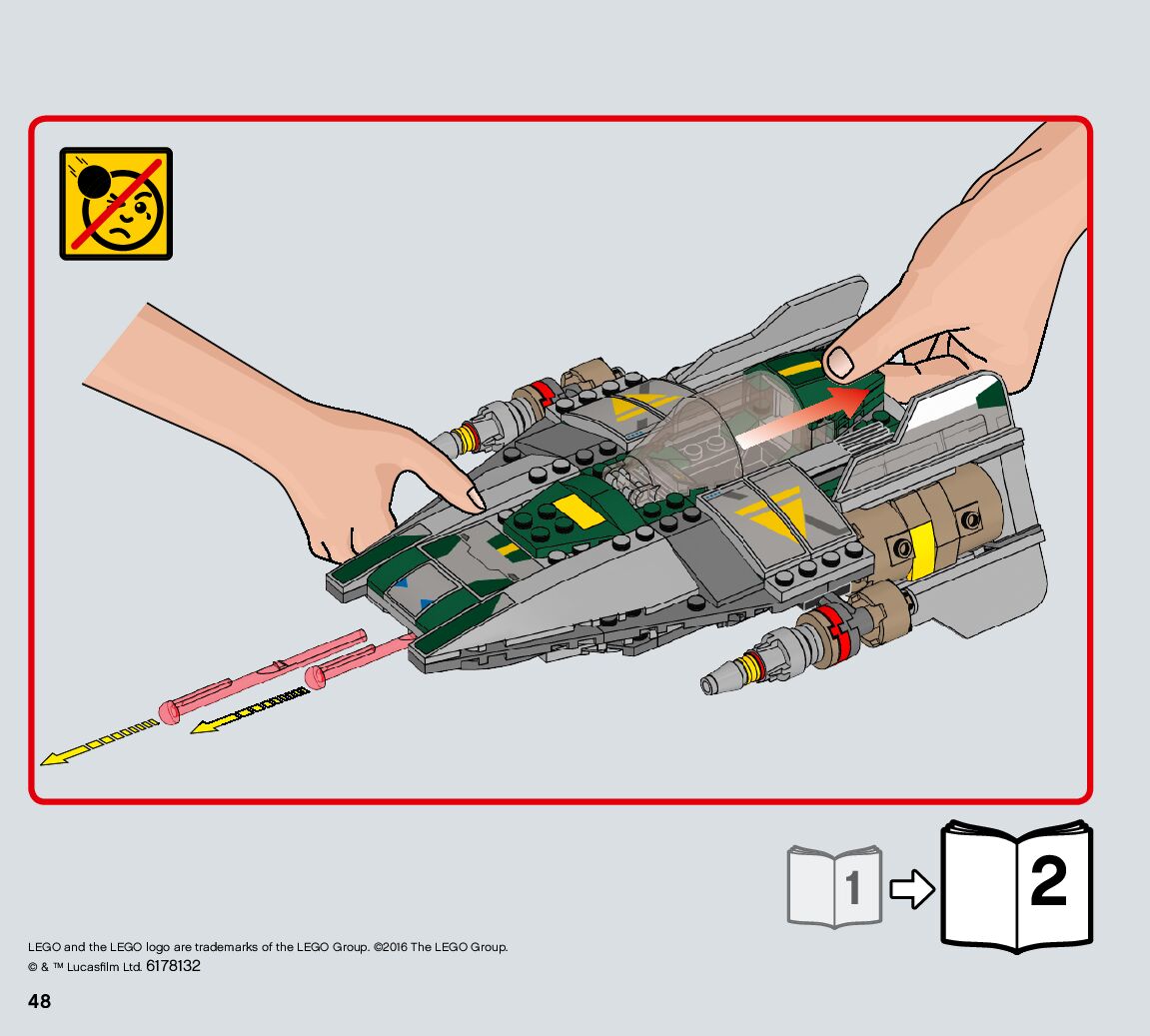 1

2

LEGO and the LEGO logo are trademarks of the LEGO Group. ©2016 The LEGO Group.
© & ™ Lucasfilm Ltd. 6178132

48