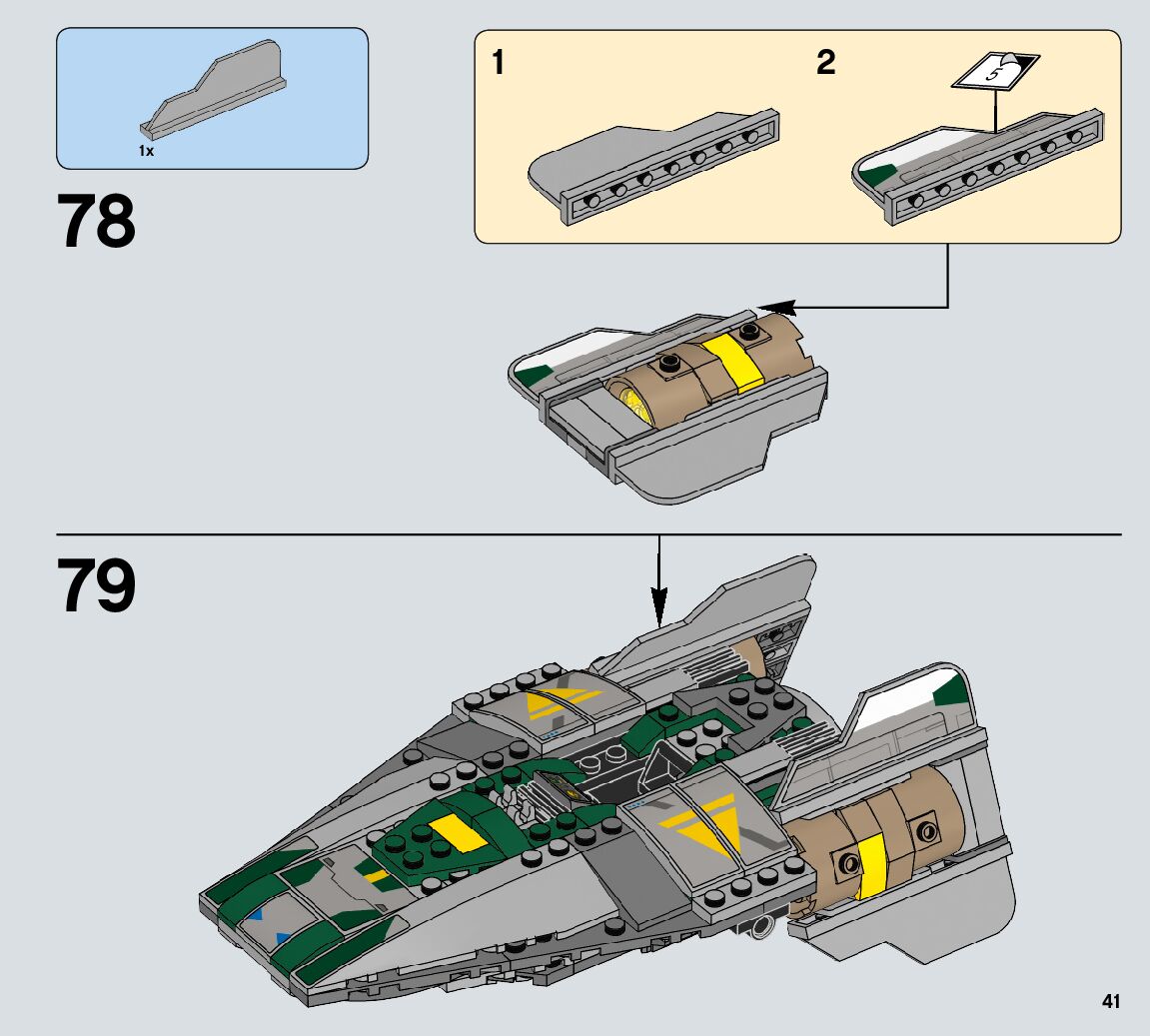 1x

78

1

2

5

79

41