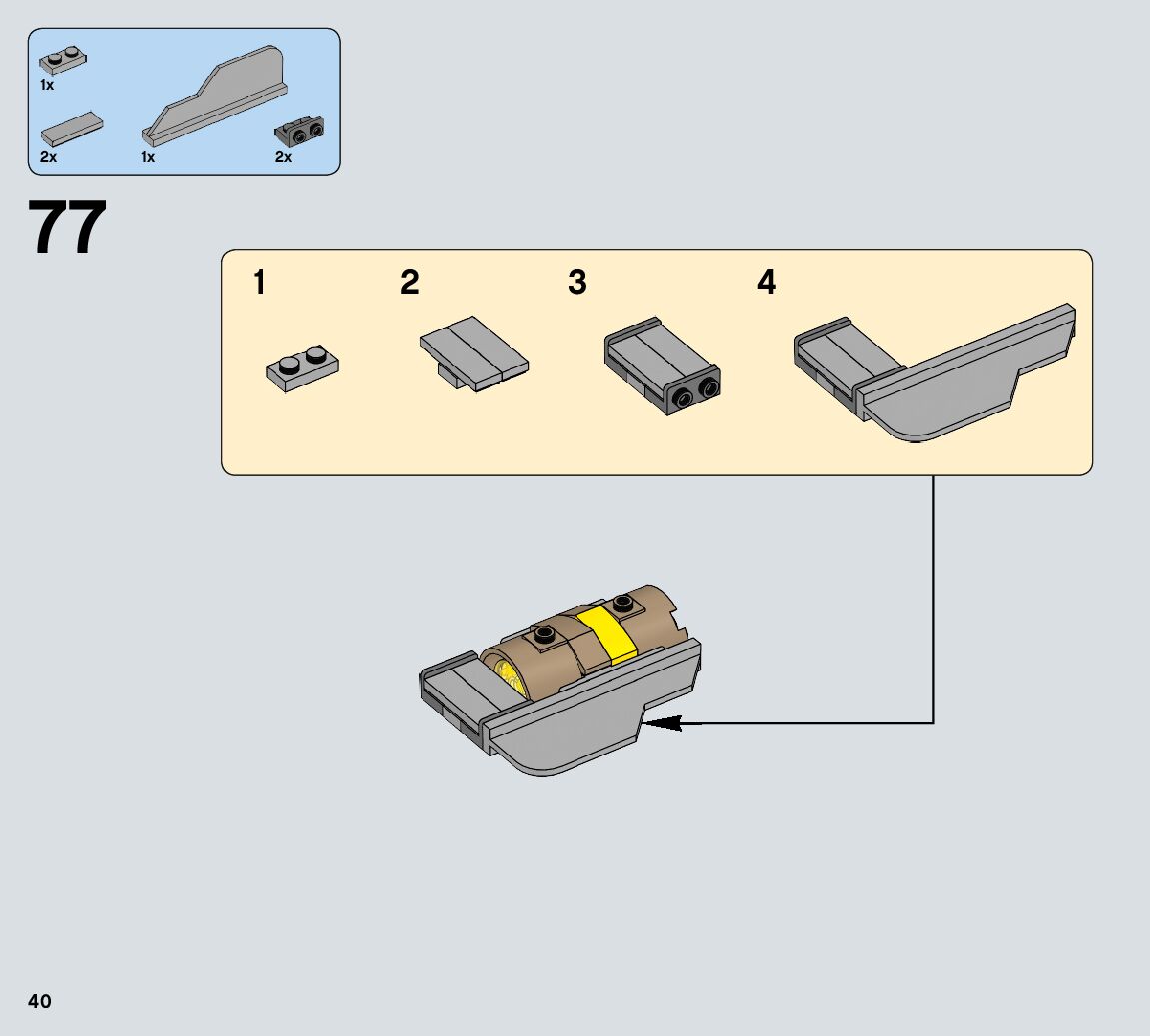 1x

2x

1x

2x

77

1

2

3

4

40