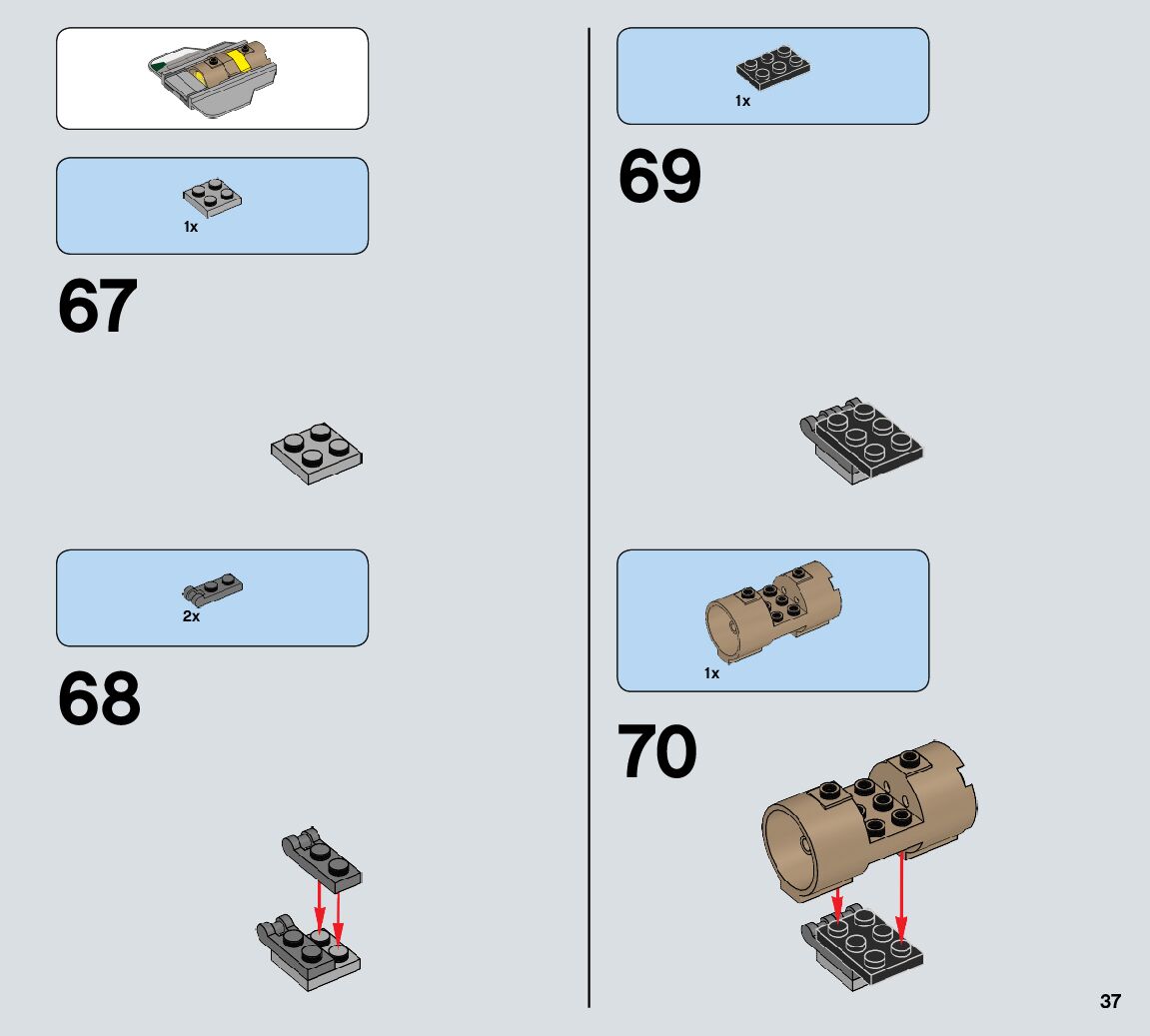 1x

67

2x

68

1x

69

1x

70

37