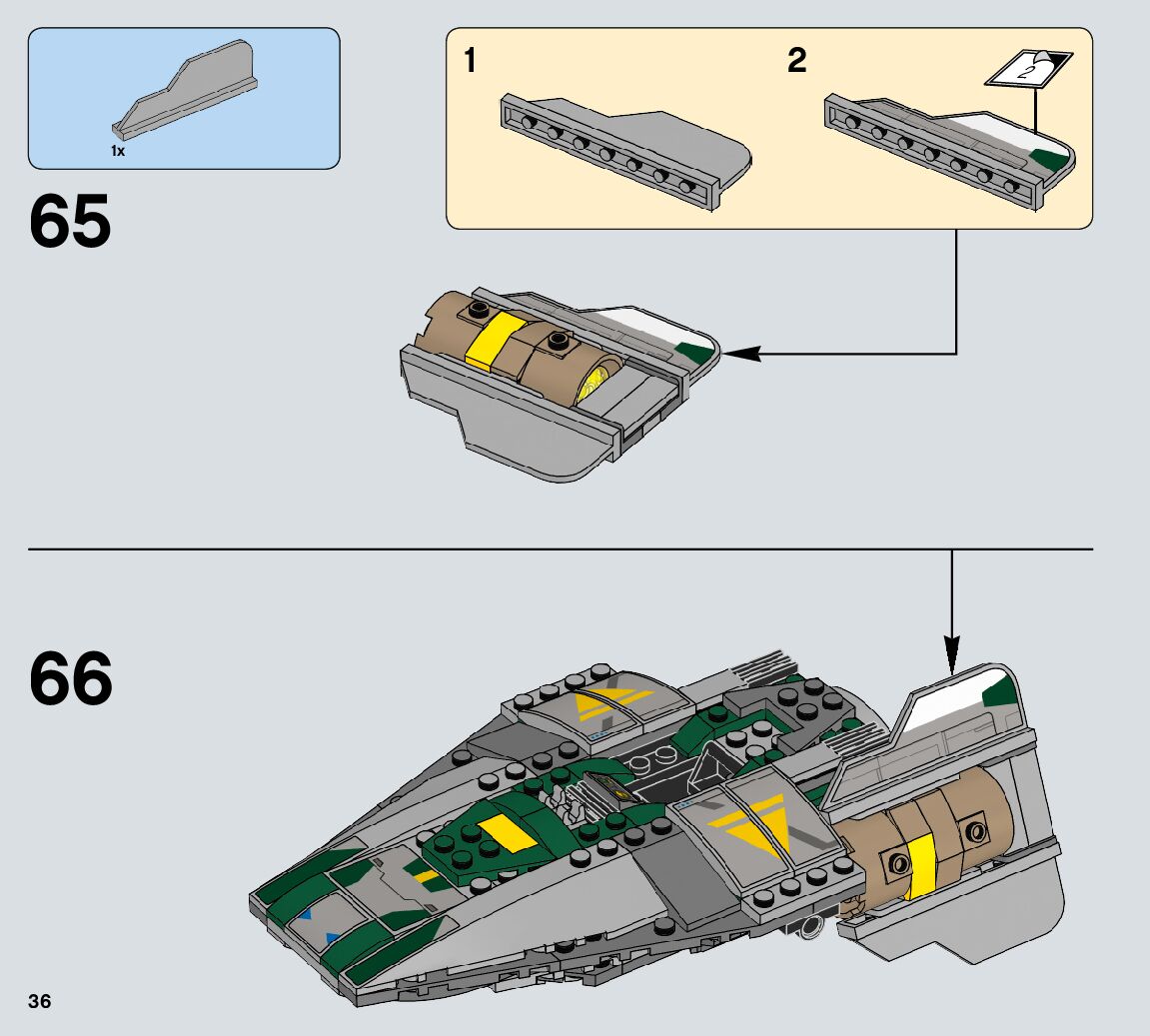 1x

65

1

2

2

66

36