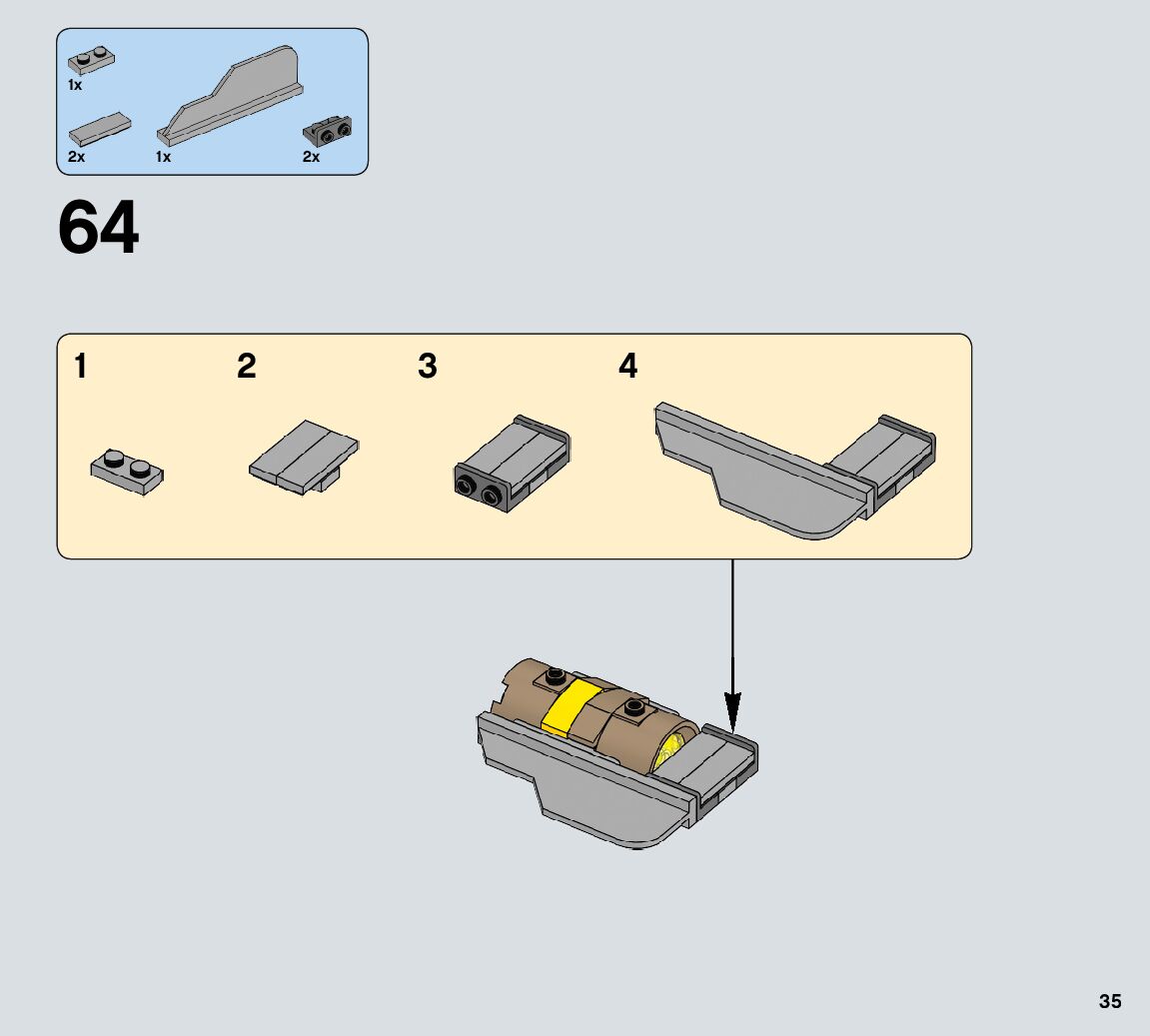 1x

2x

1x

2x

64

1

2

3

4

35