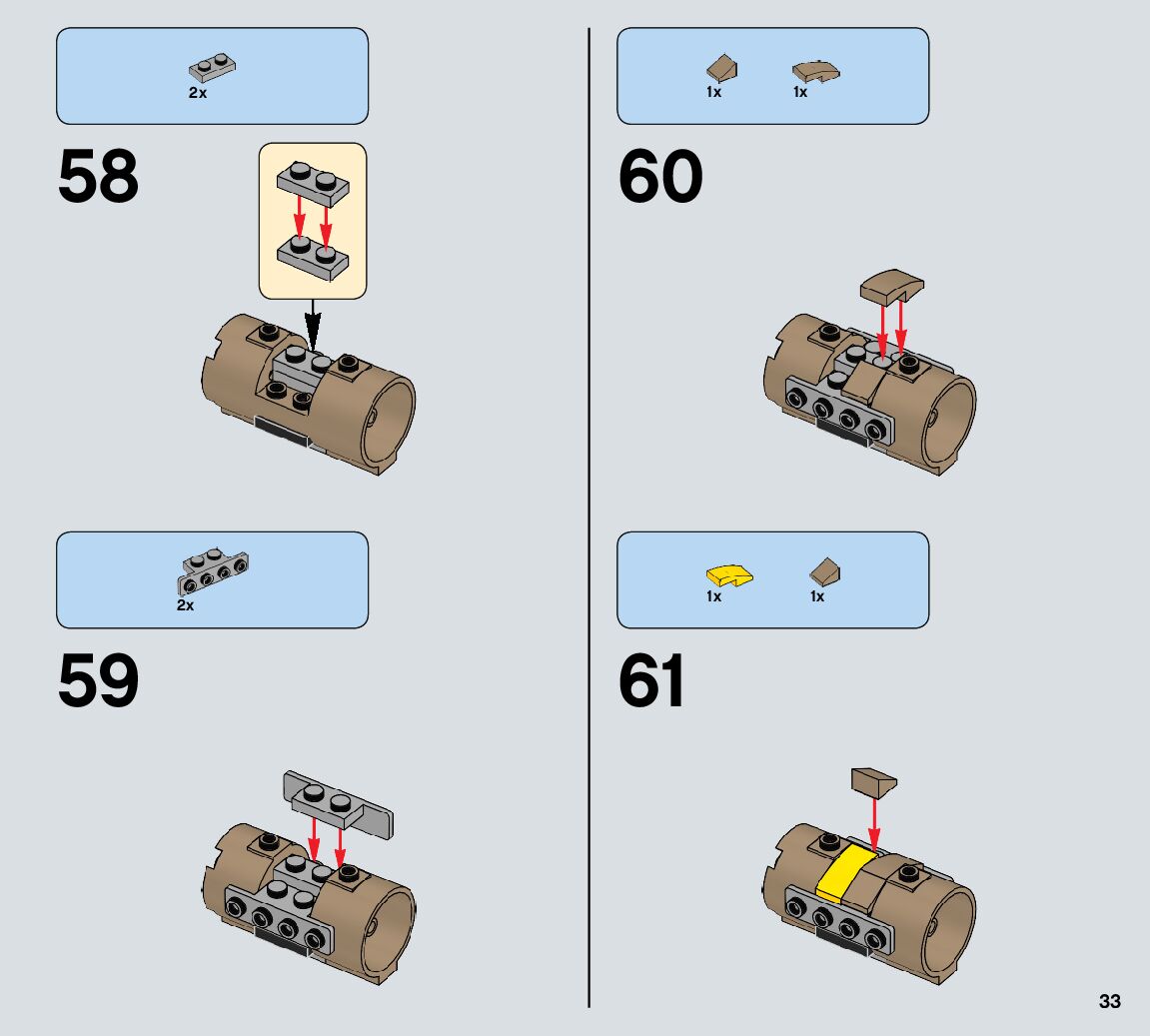 2x

58

2x

59

1x 1x

60

1x 1x

61

33