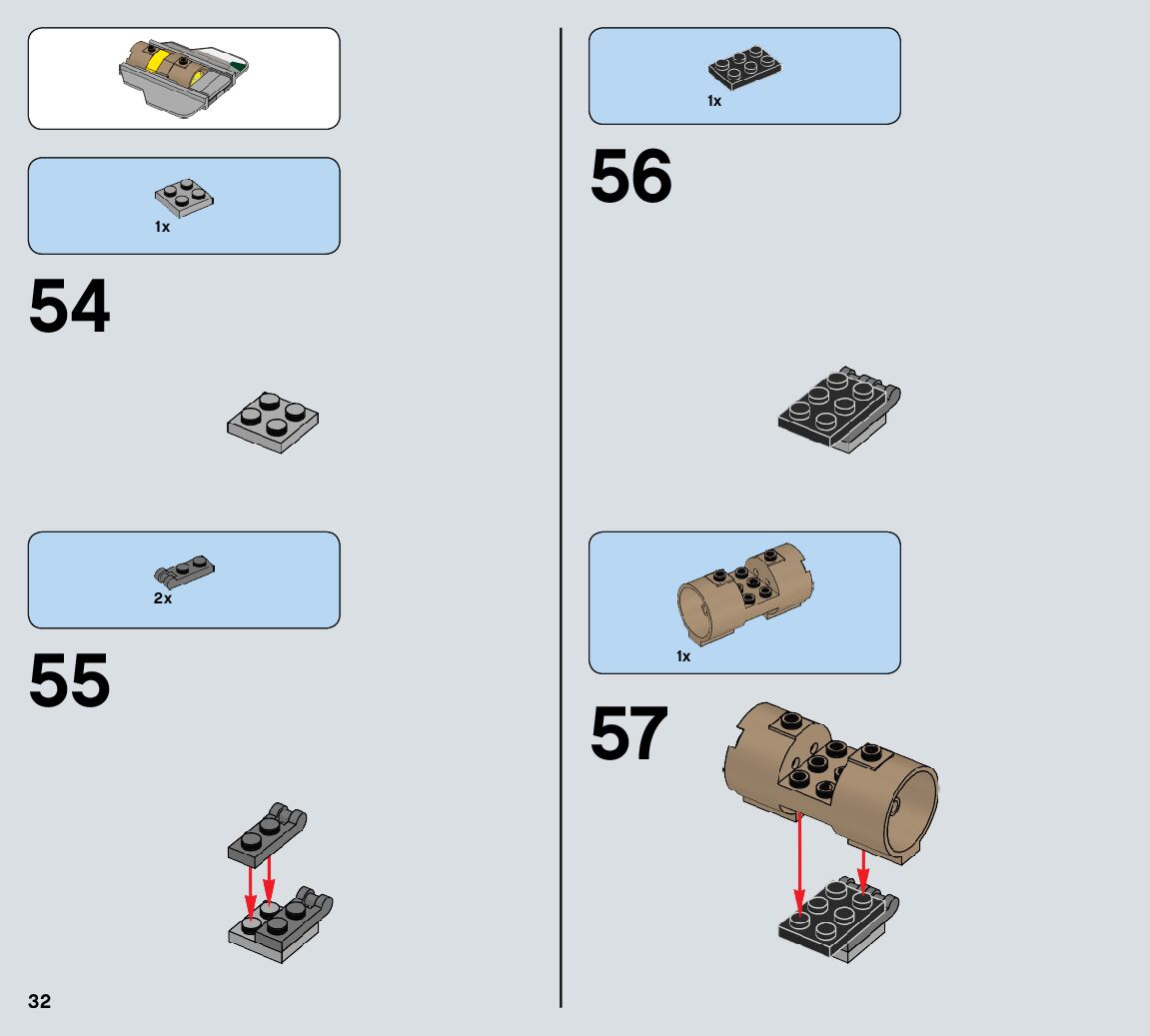 1x

54

2x

55

32

1x

56

1x

57