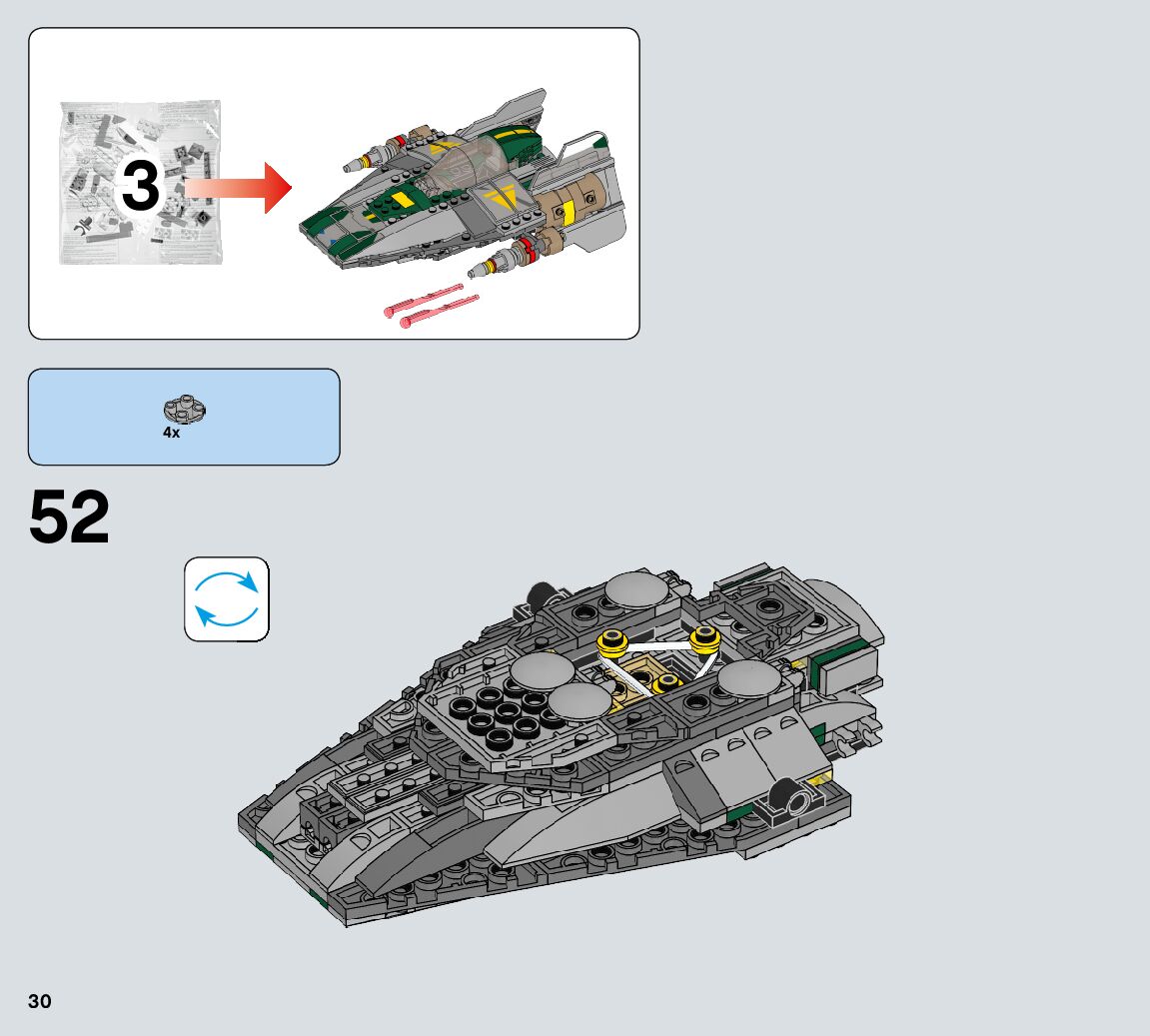 3

4x

52

30