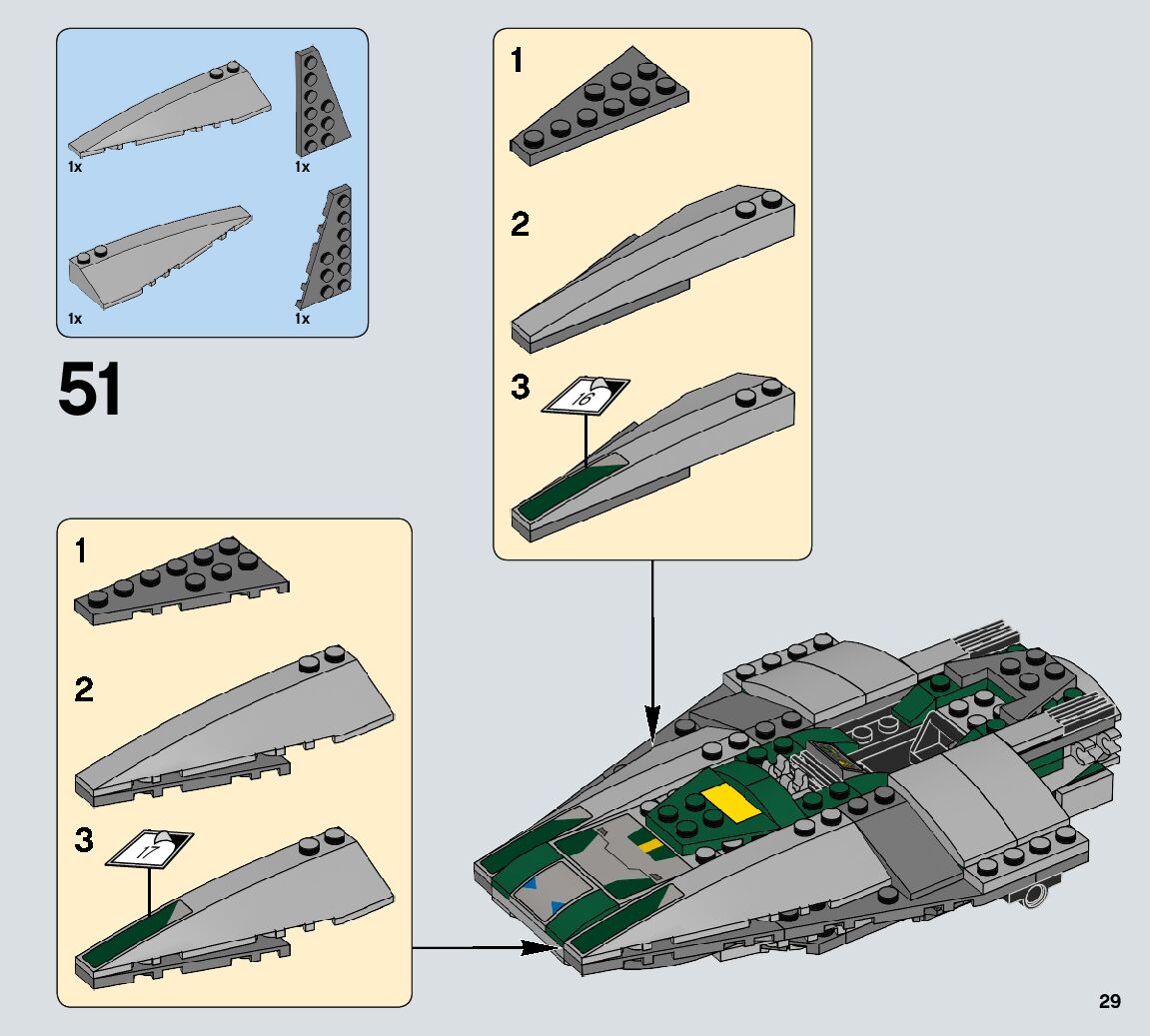 1x
1x
1x
1x

51

1
2
3
16

1
2
3
17

29