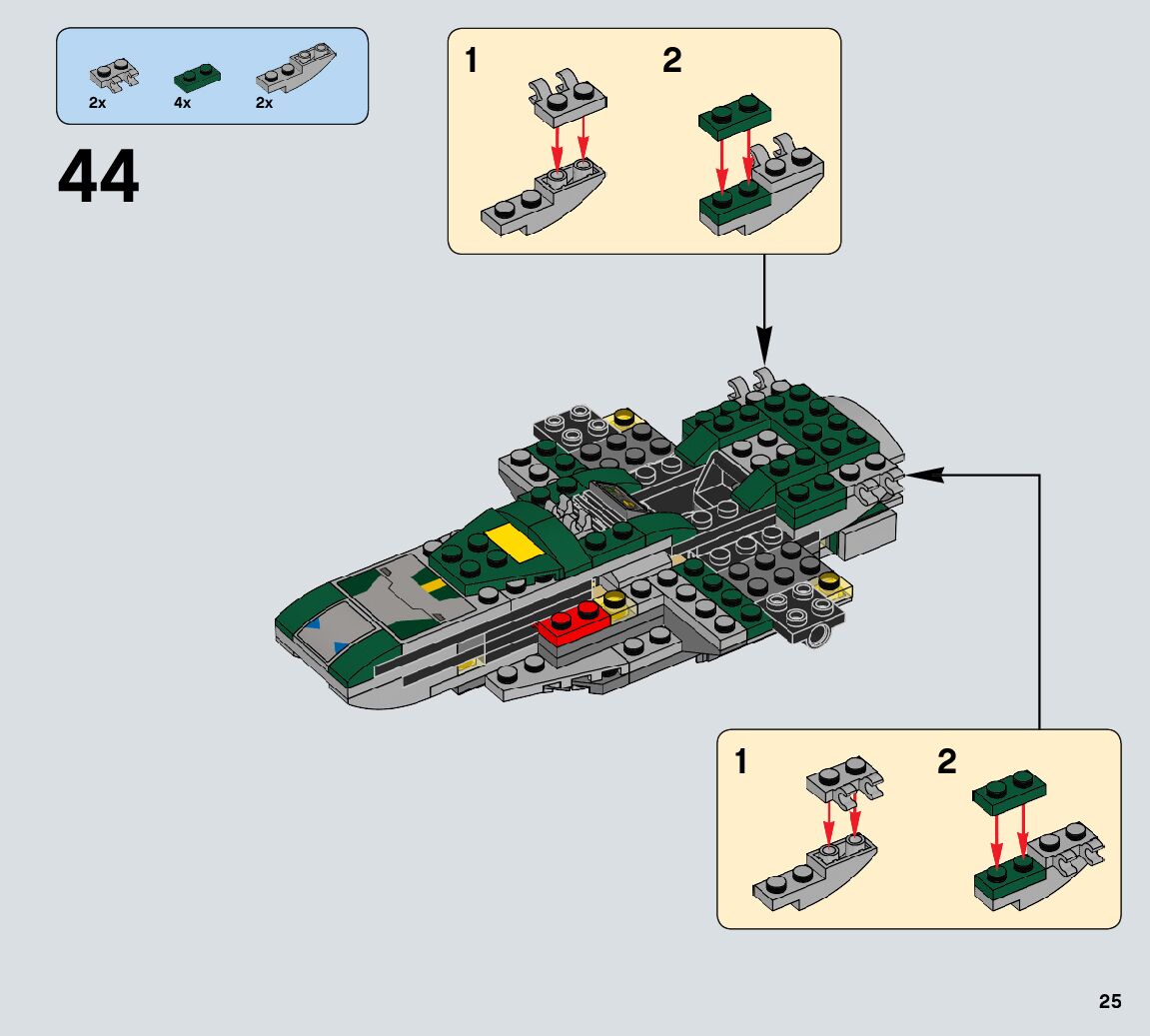 2x 4x 2x

44

1 2

1 2

25