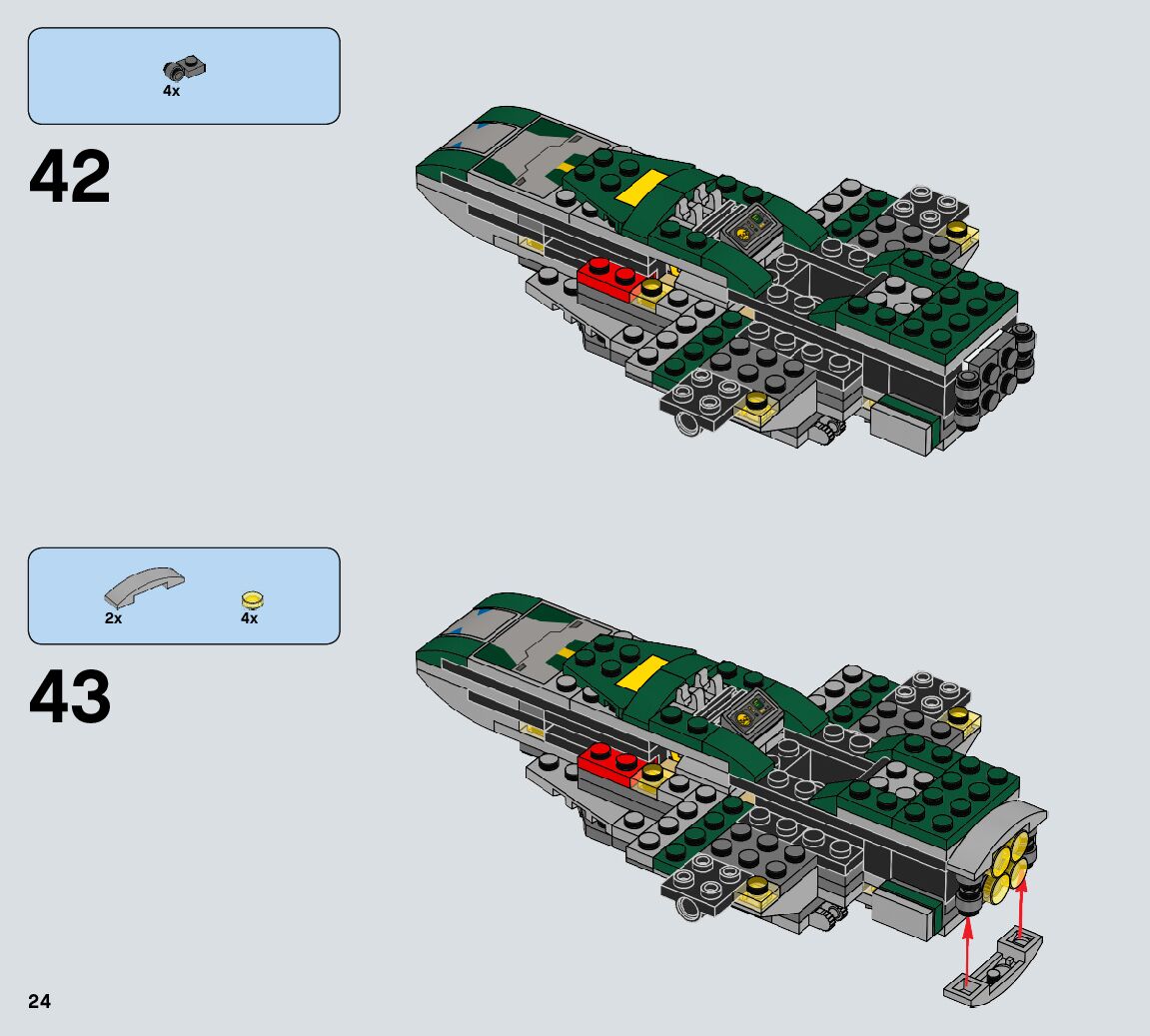 4x

42

2x 4x

43

24